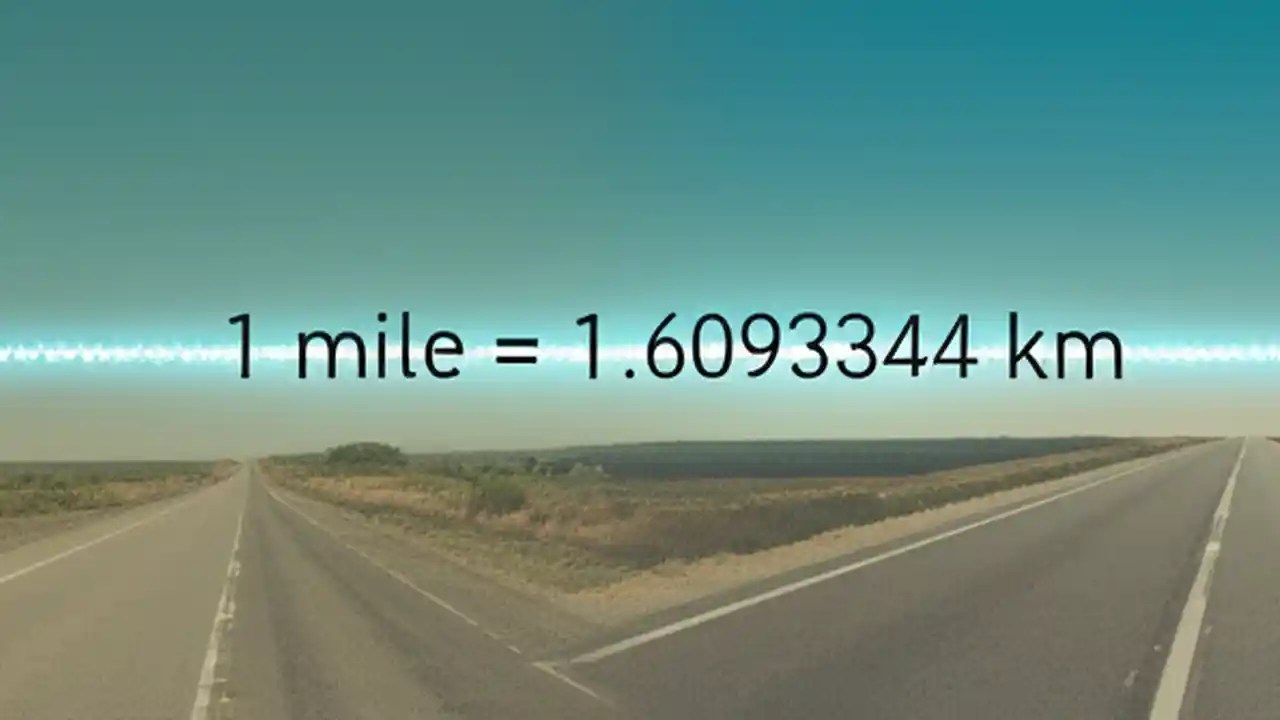 1 mile = 1.6093344 km