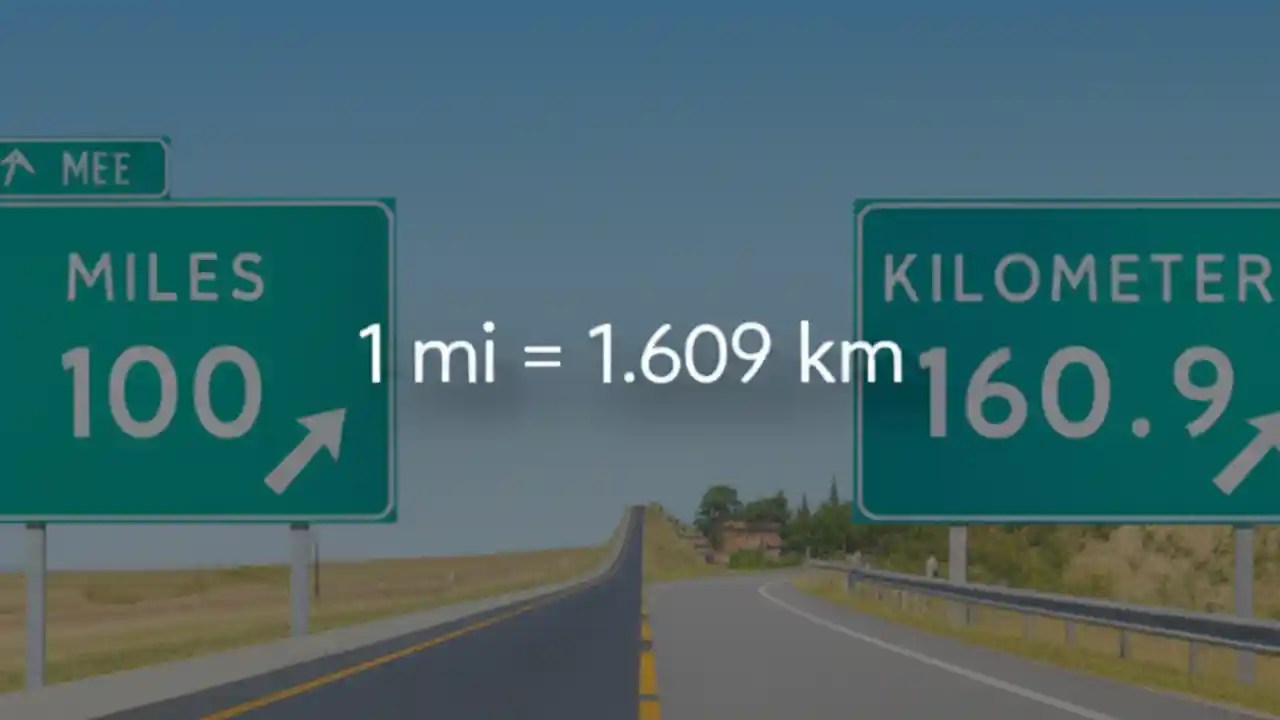 MEE

MILES
100

1 mi = 1.609 km

KILOMETER
160.9