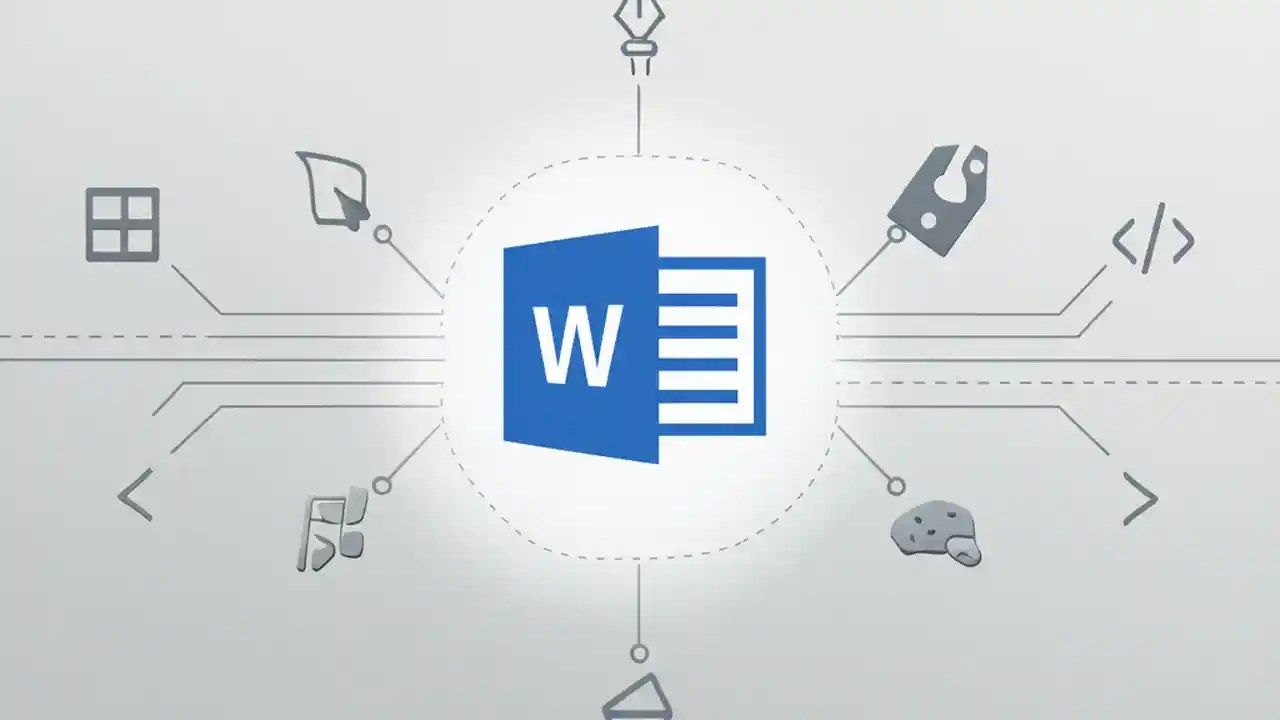 W