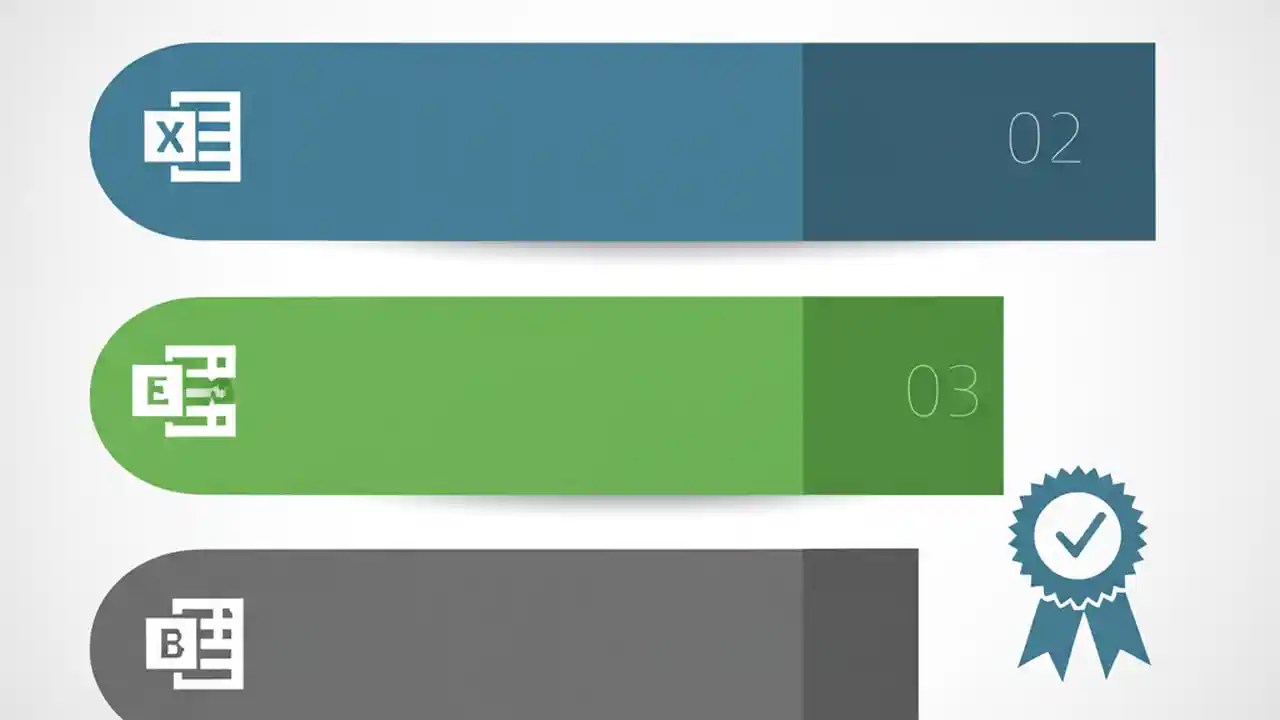 X

02

E

03

B