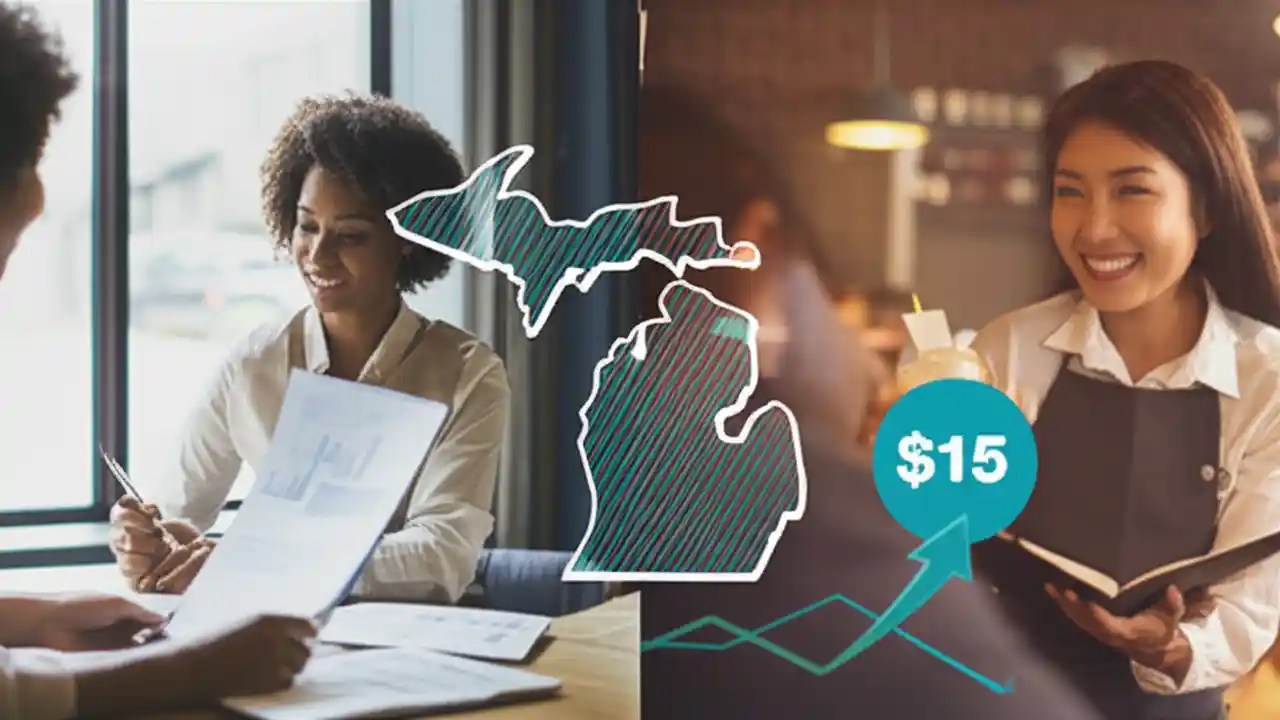 $15