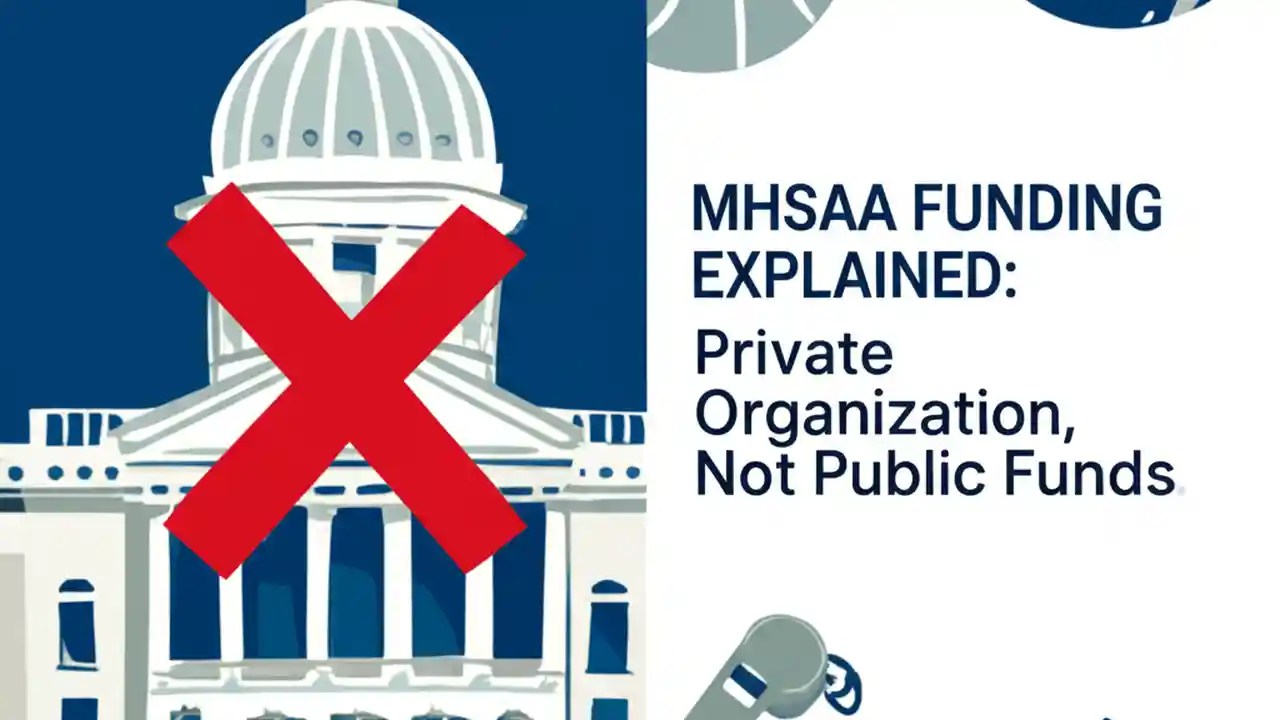 MHSAA FUNDING EXPLAINED:

Private Organization, Not Public Funds