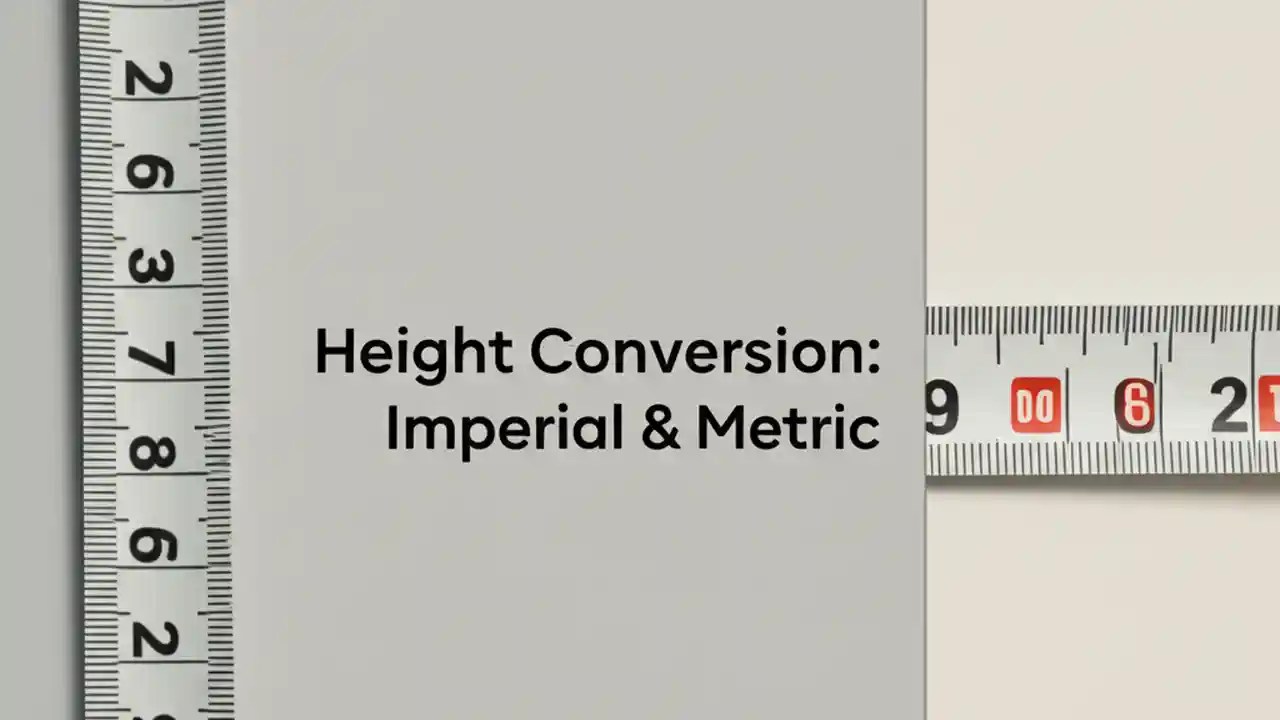 2
6
3
7
8
6
2

Height Conversion:
Imperial & Metric

9 00 6 2