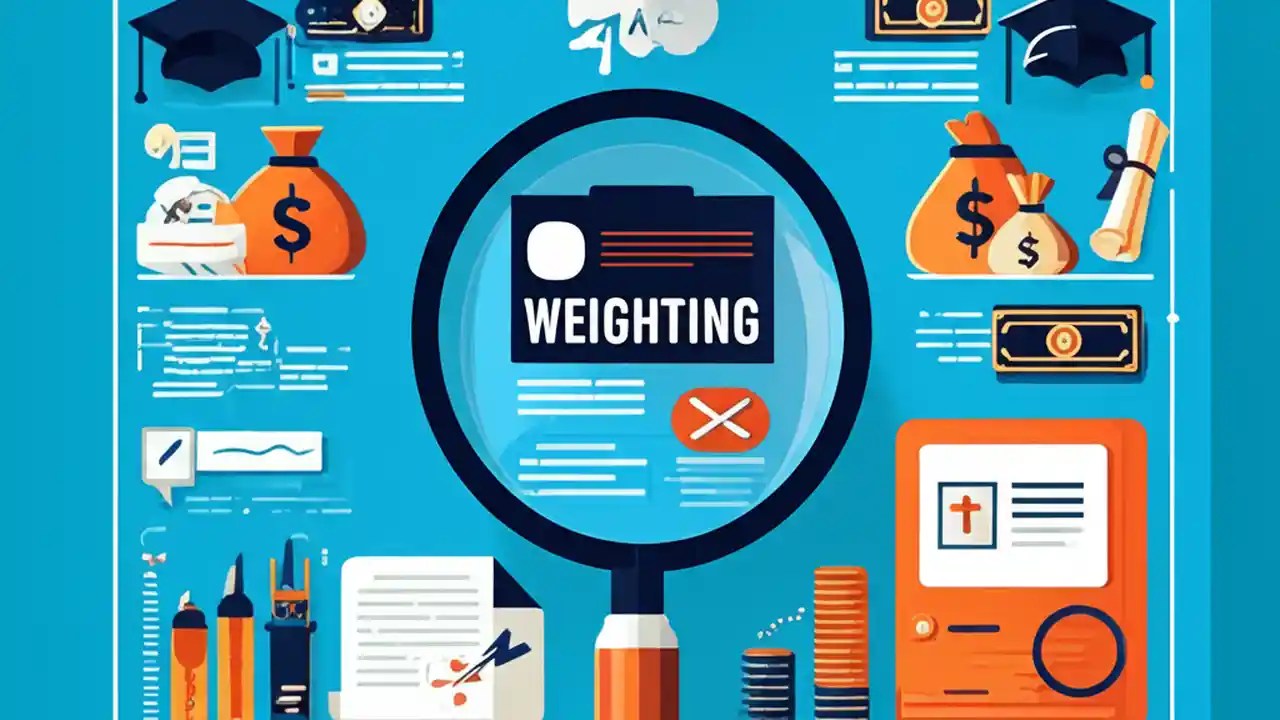 WEIGHTING
$
$
$