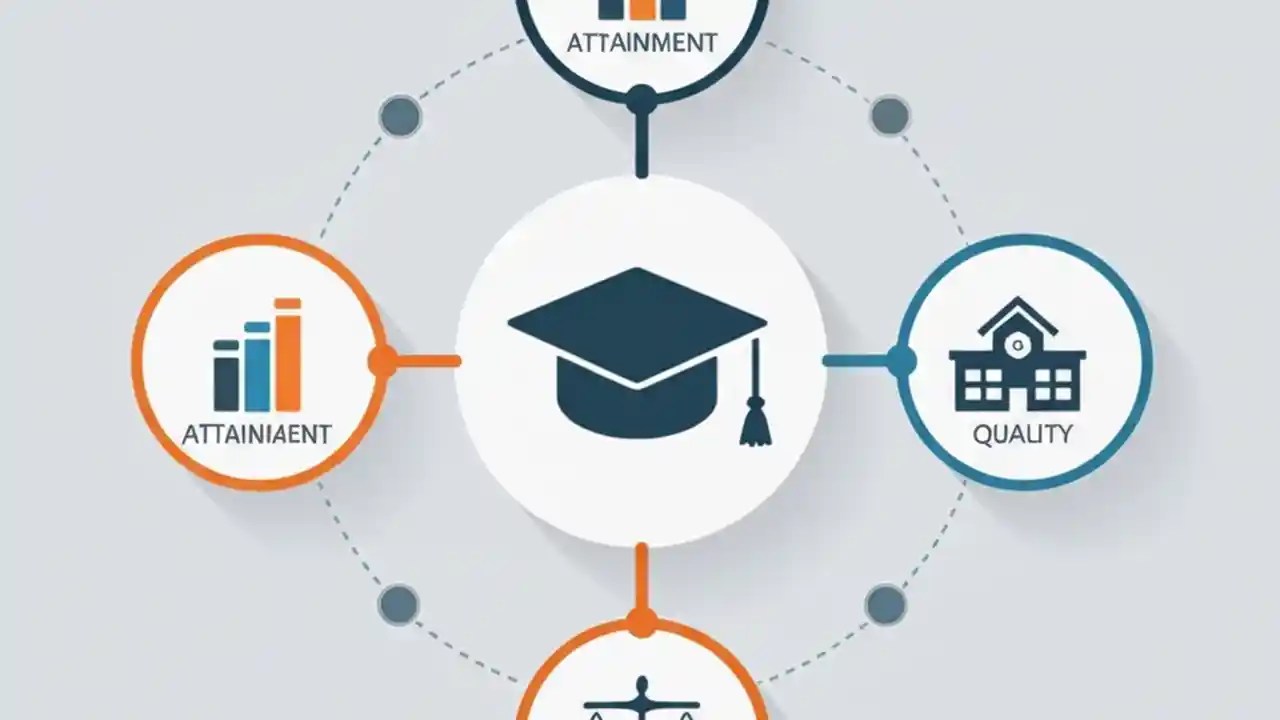 ATTAINMENT

ATTAINIAENT

QUALITY