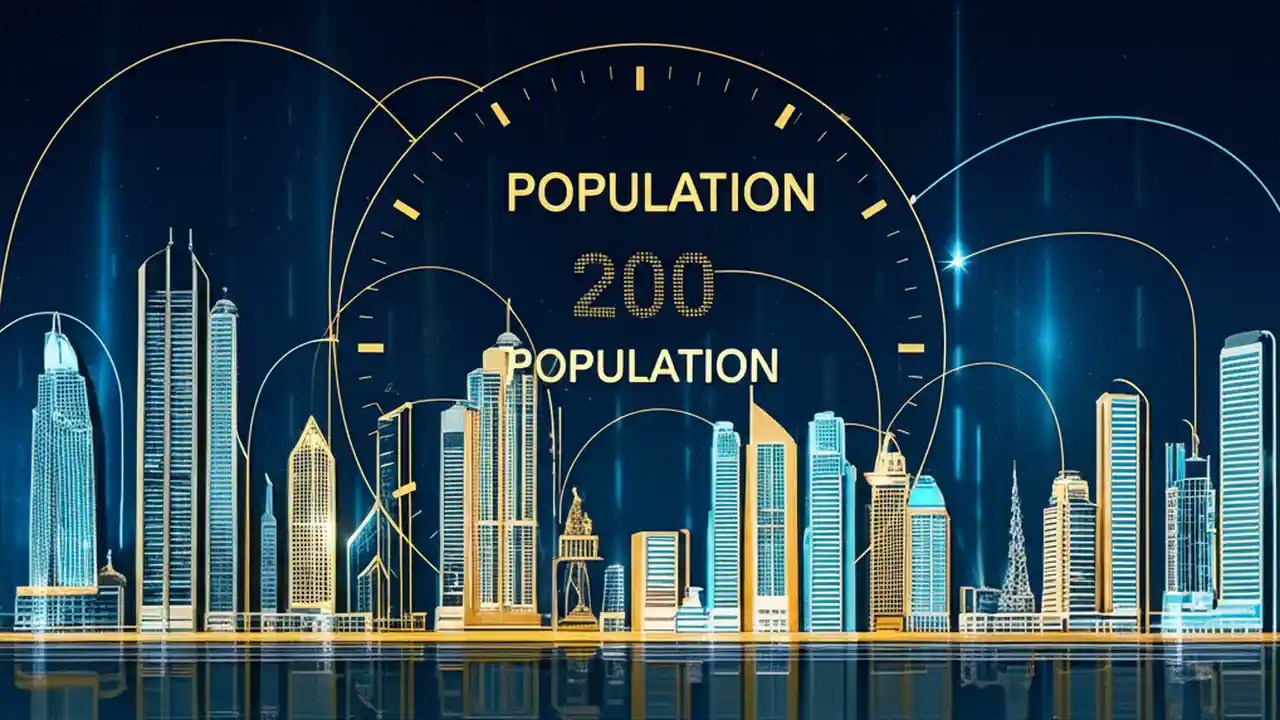 POPULATION
200
POPULATION