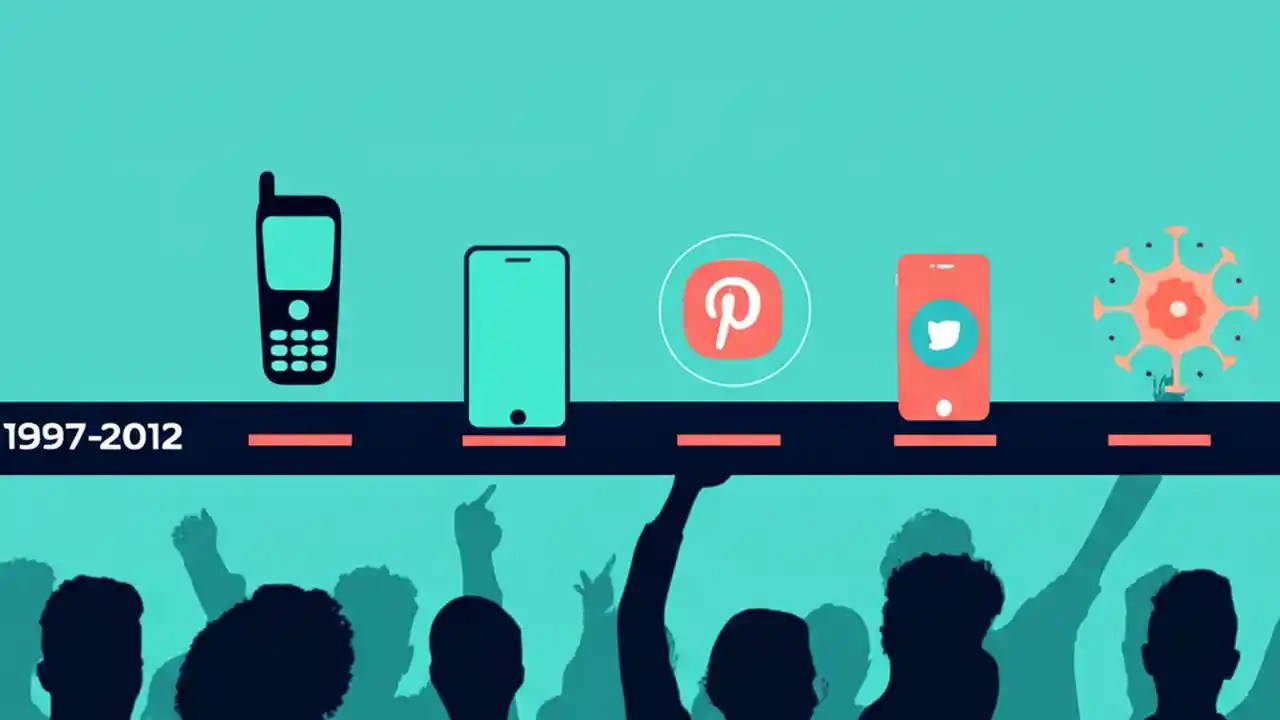 1997-2012