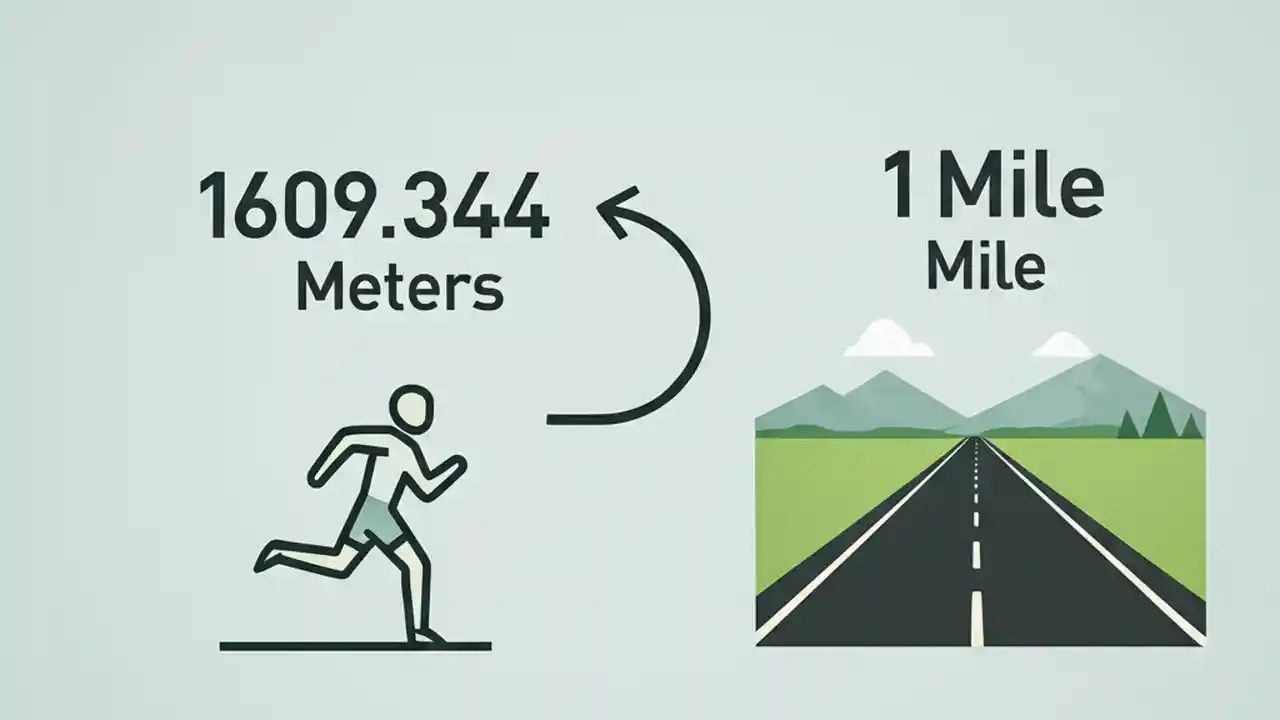 1609.344
Meters

1 Mile
Mile