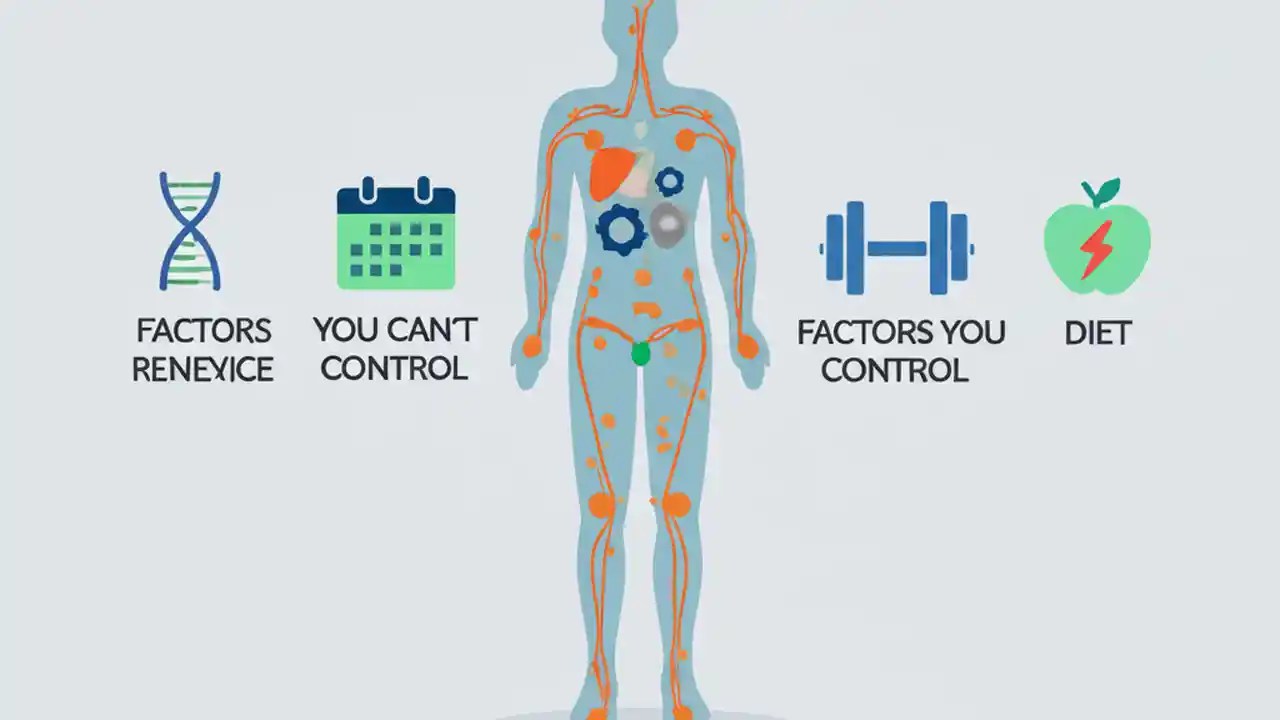 FACTORS RENEXICE

YOU CAN'T CONTROL

FACTORS YOU CONTROL

DIET