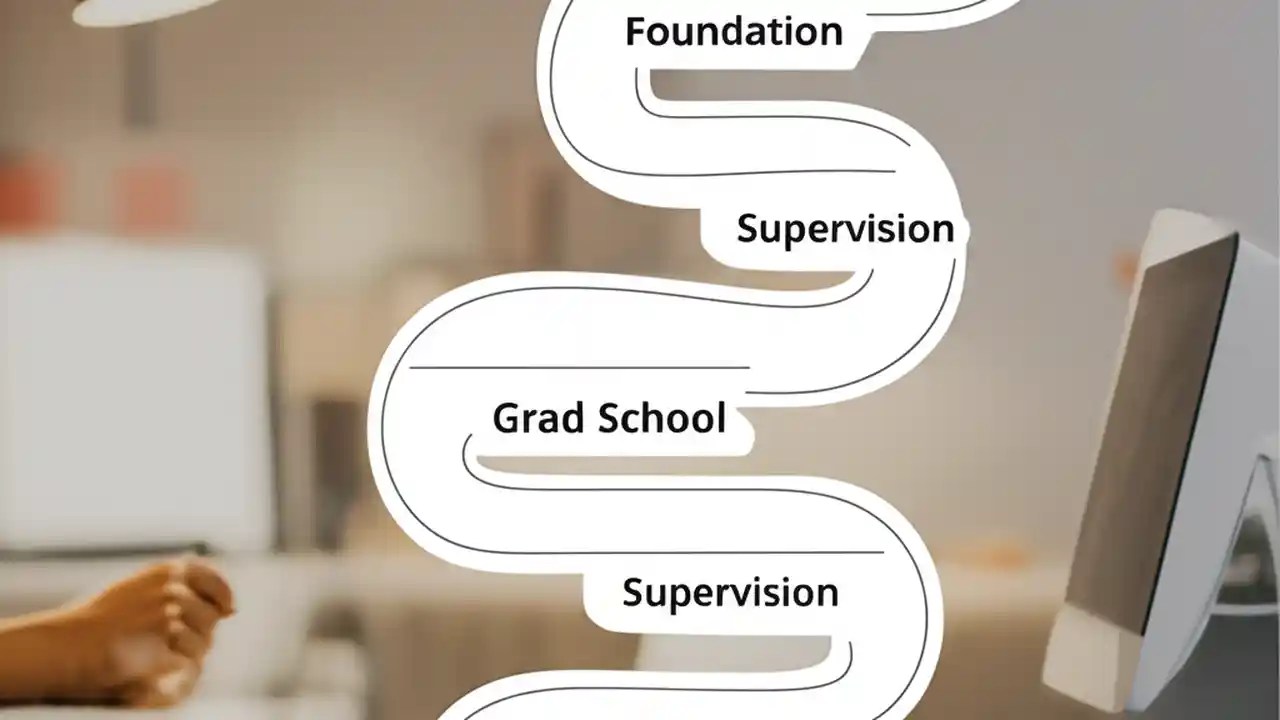 Foundation

Supervision

Grad School

Supervision