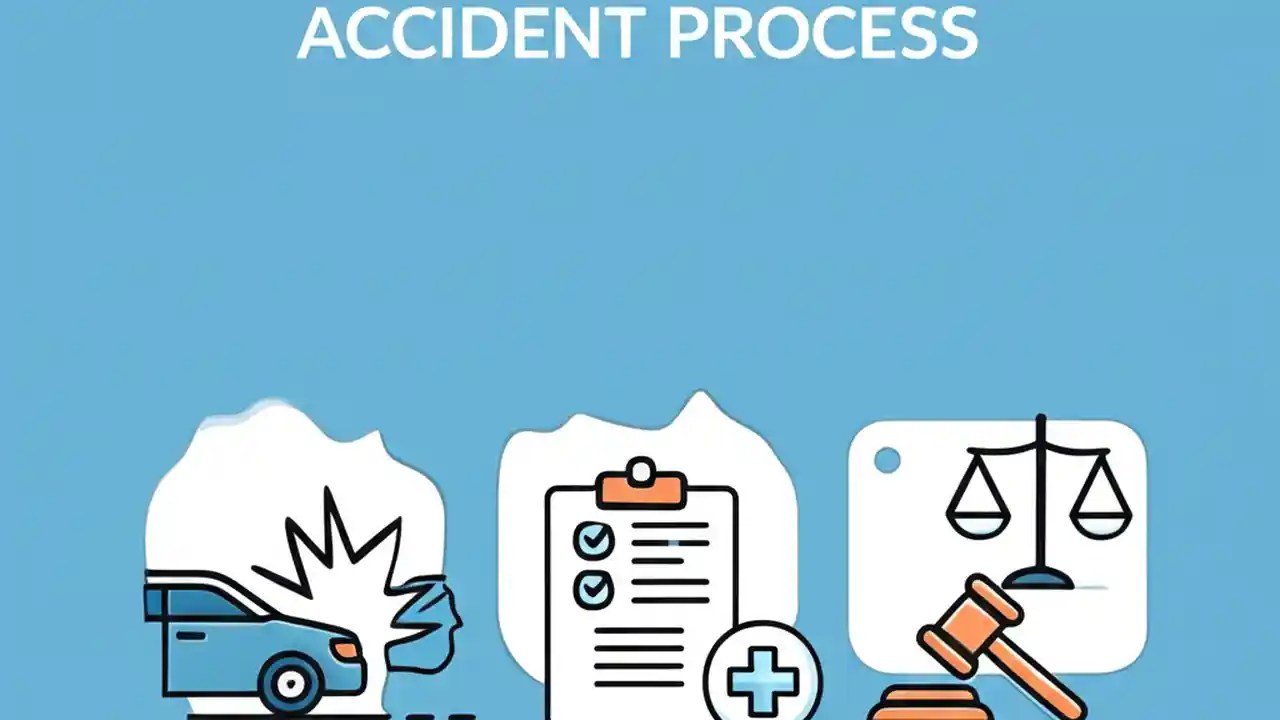 ACCIDENT PROCESS