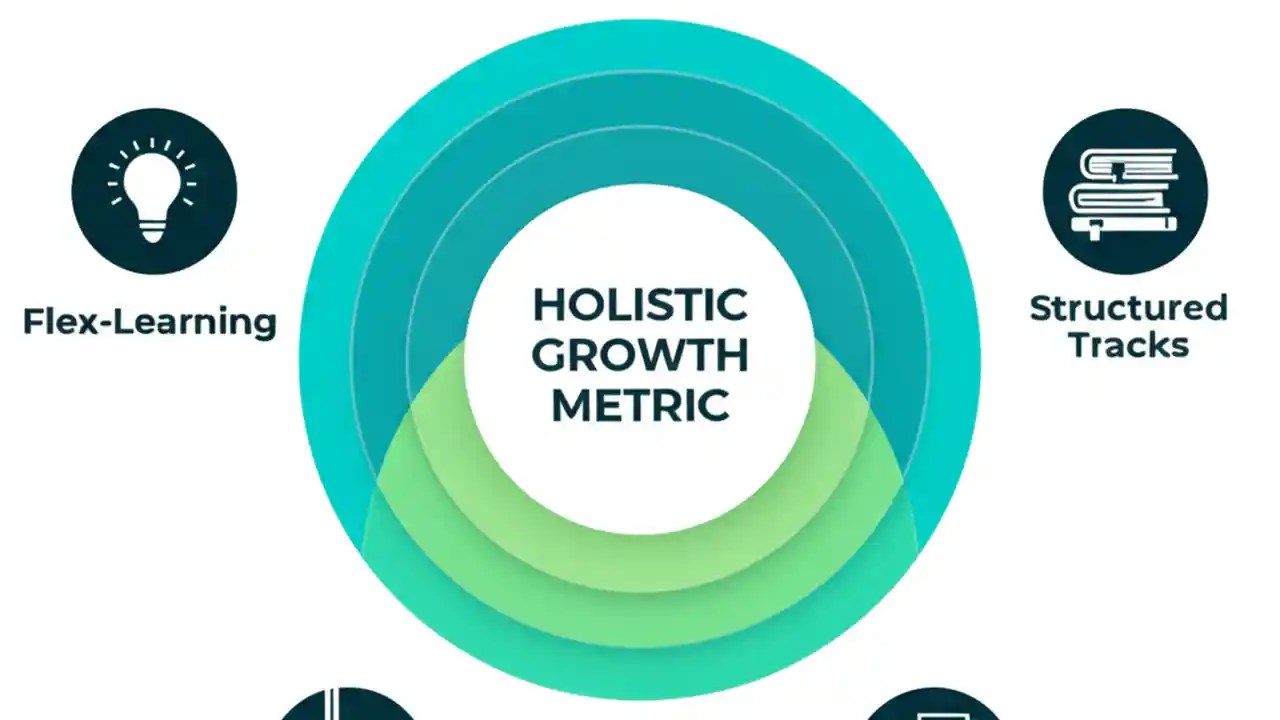 Flex-Learning

HOLISTIC GROWTH METRIC

Structured Tracks