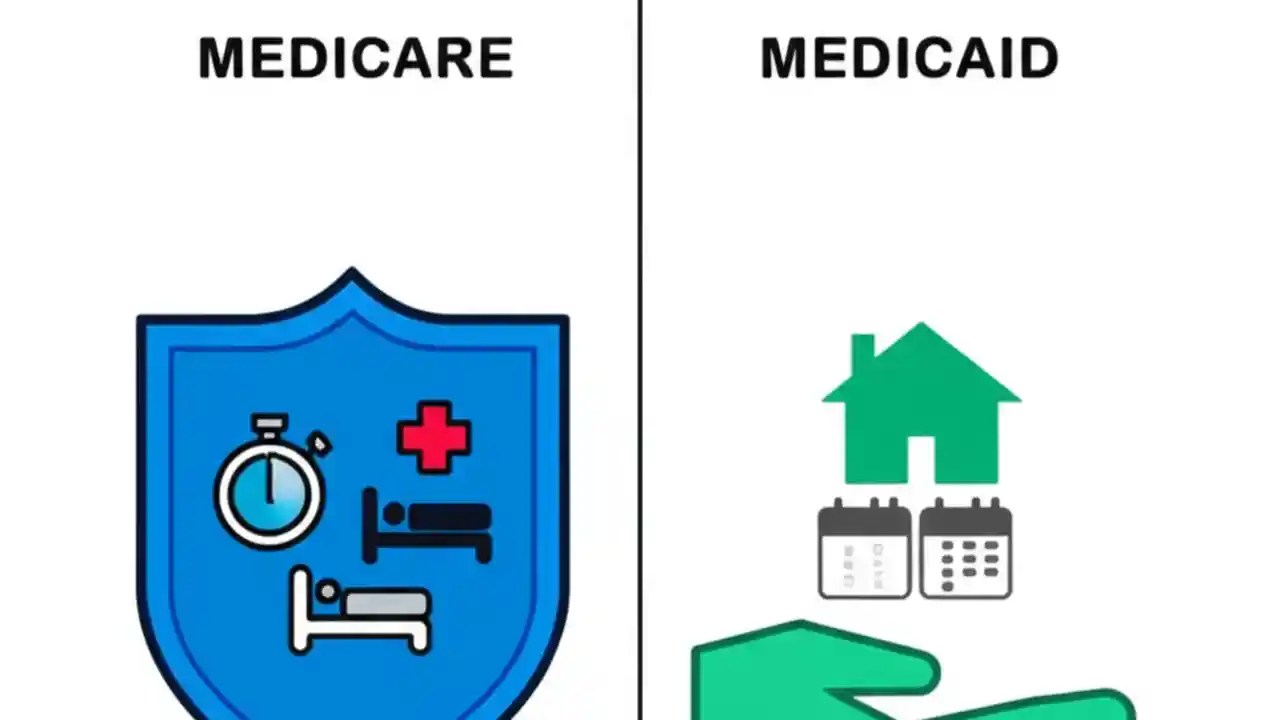 MEDICARE

MEDICAID