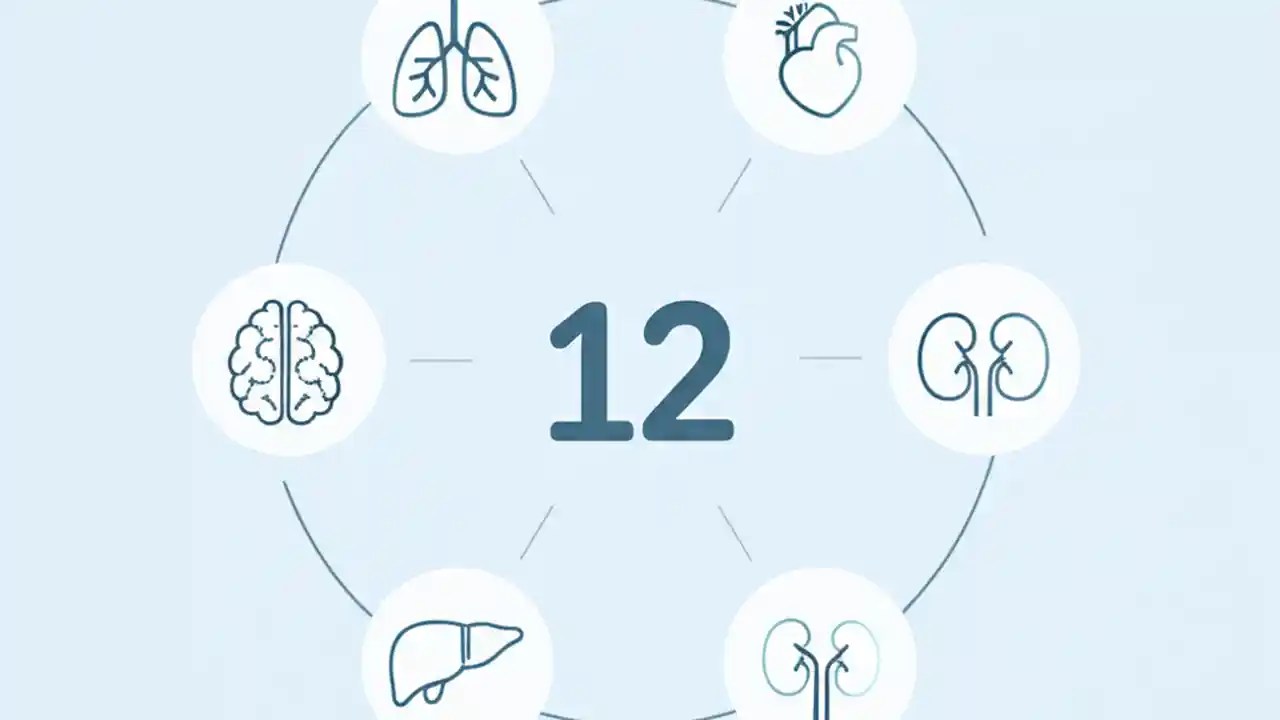 12