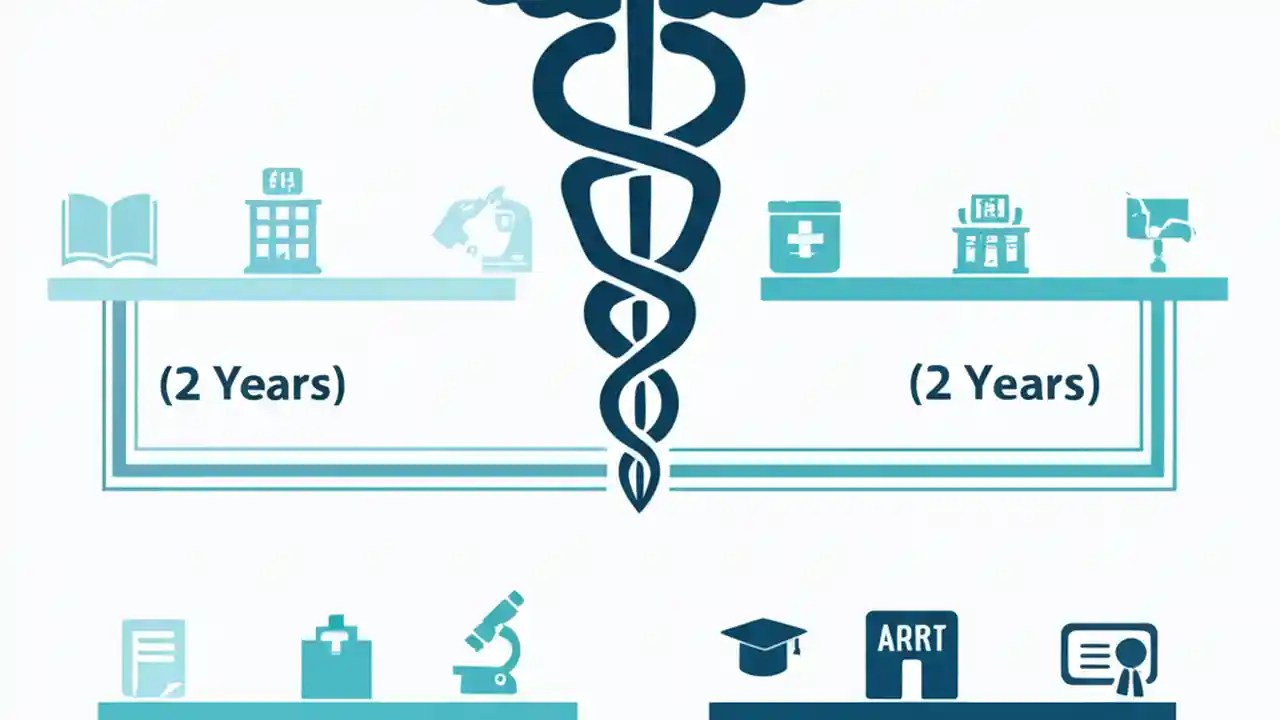 (2 Years)

(2 Years)

ARRT