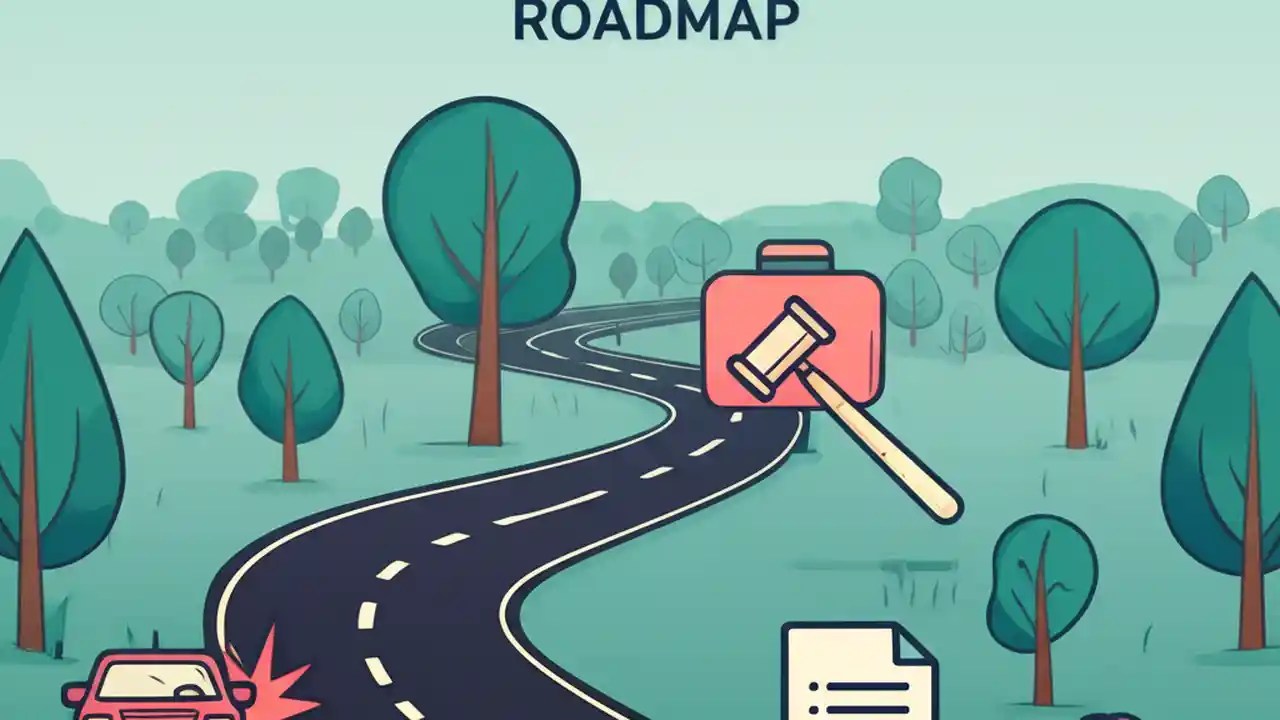 ROADMAP