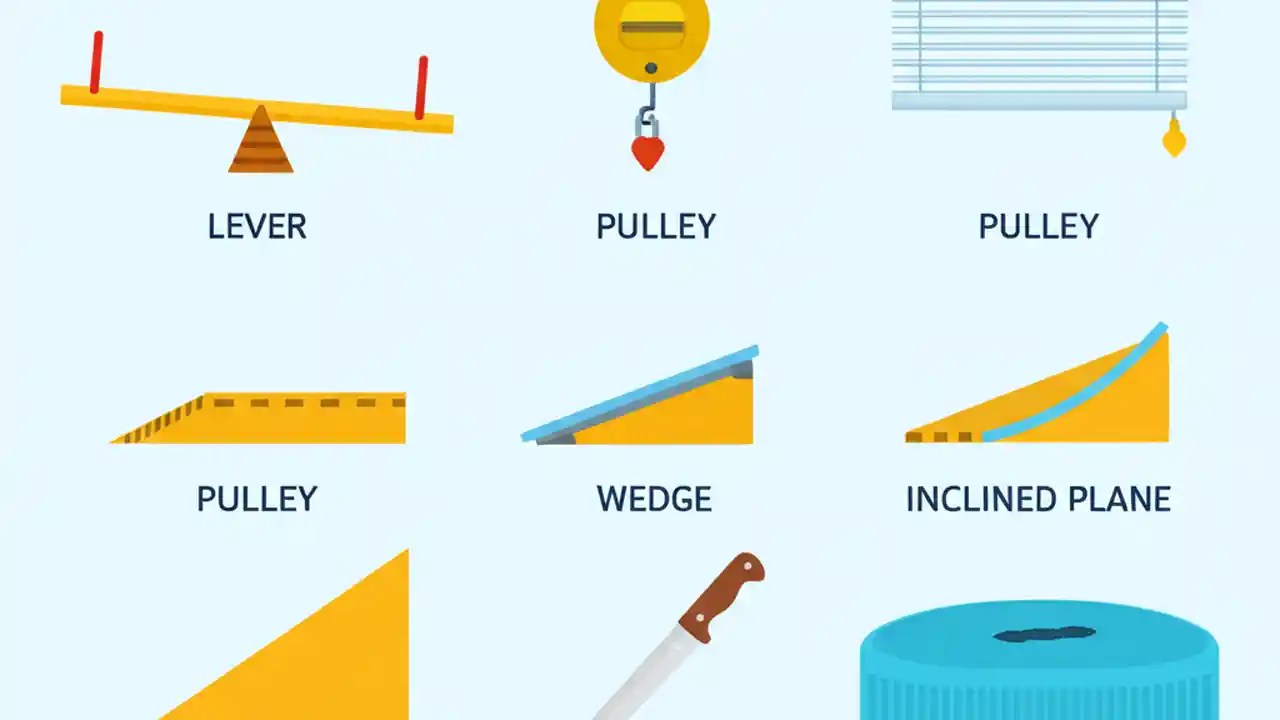 LEVER

PULLEY

PULLEY

PULLEY

WEDGE

INCLINED PLANE