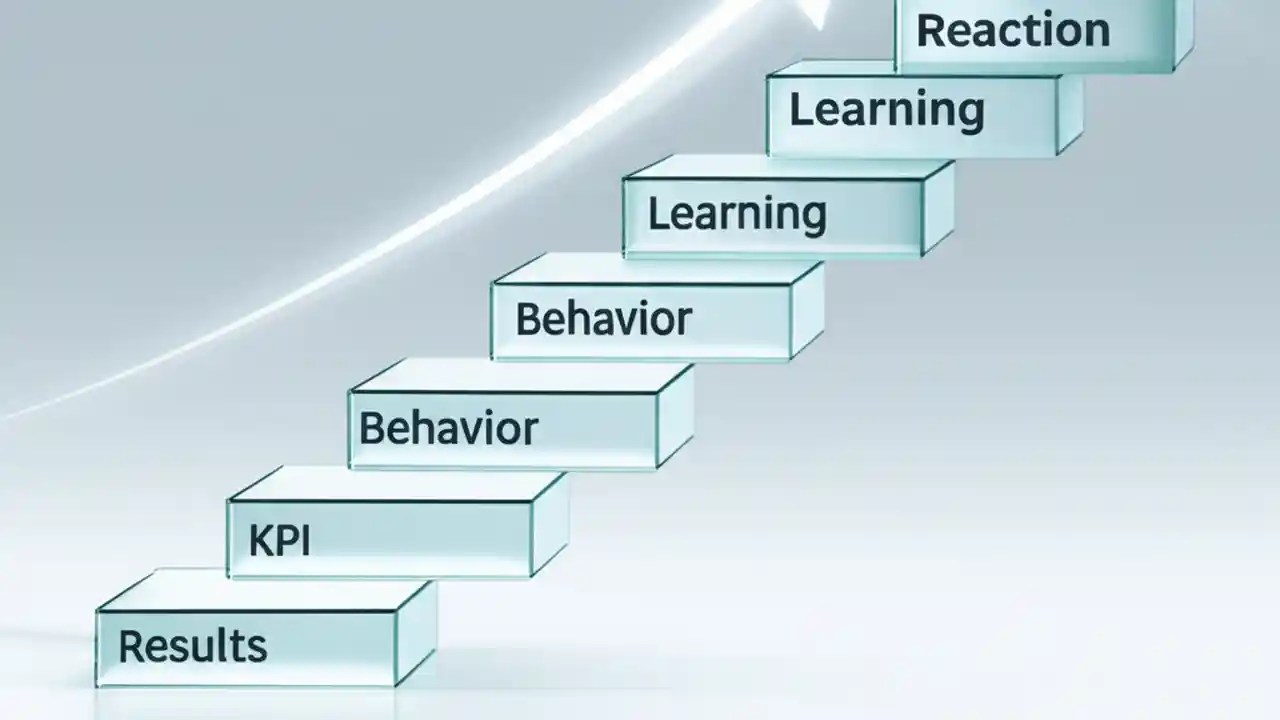 Reaction

Learning

Learning

Behavior

Behavior

KPI

Results