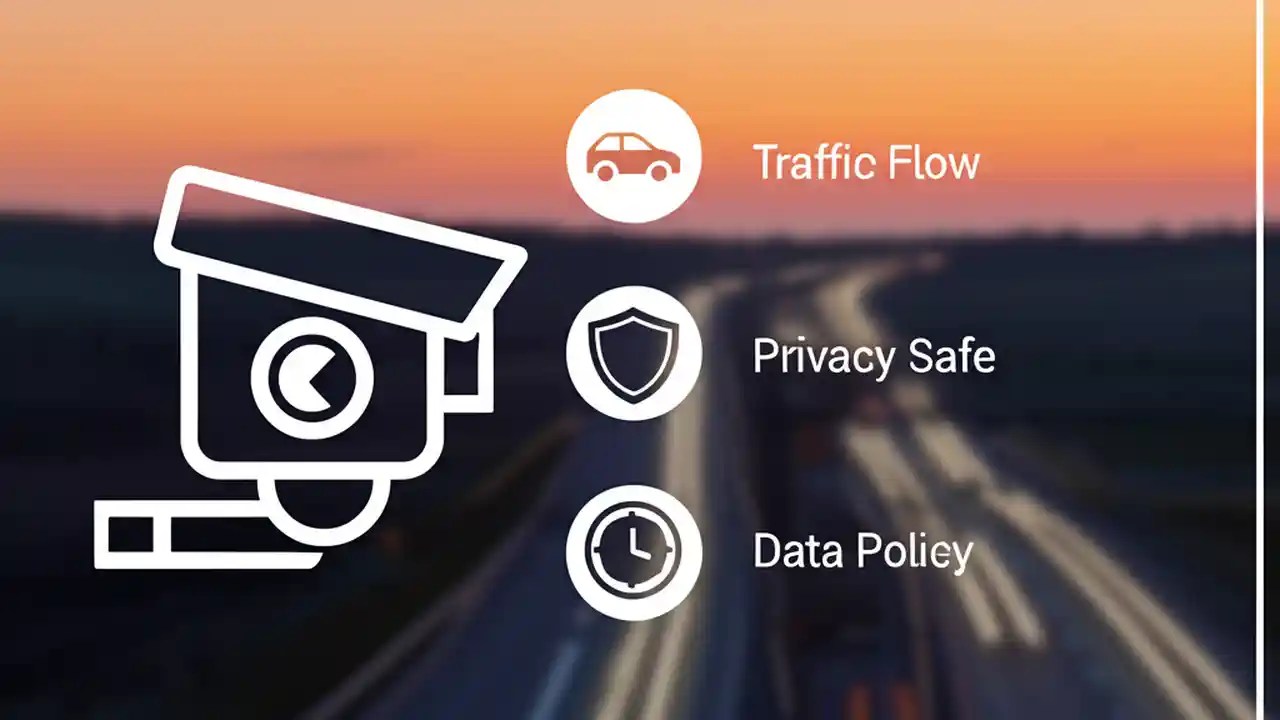 Traffic Flow

Privacy Safe

Data Policy