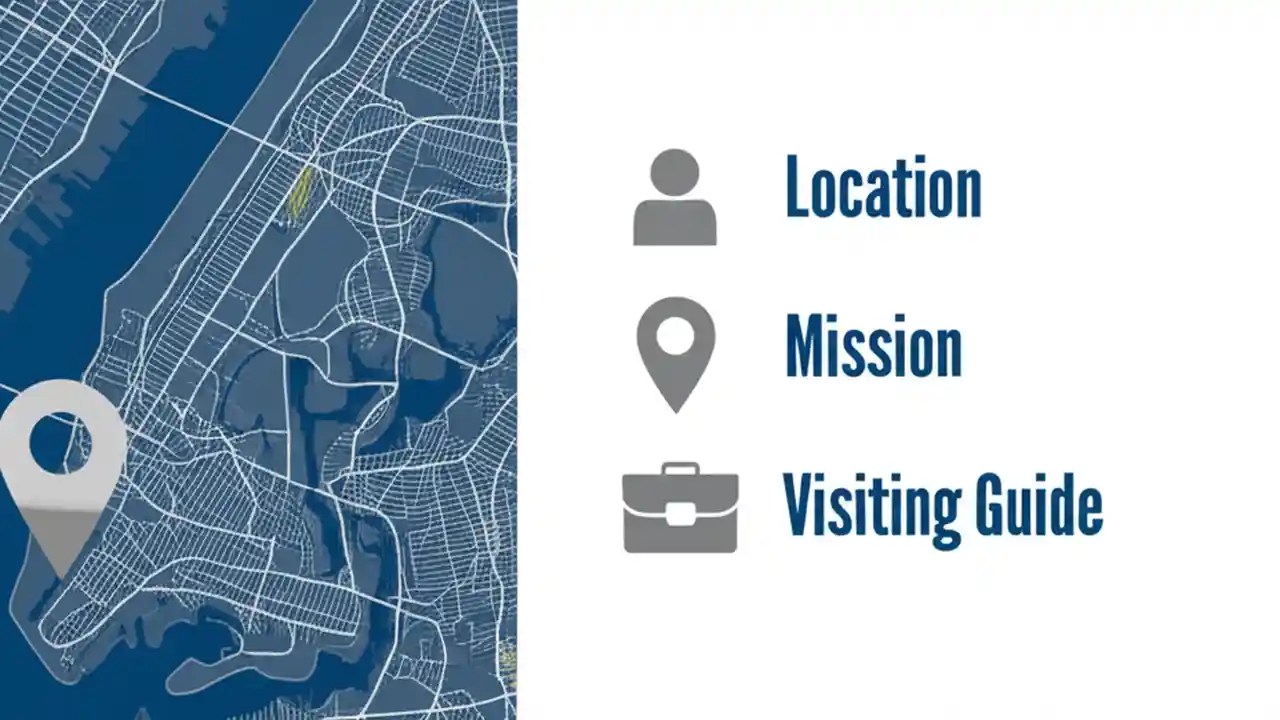 Location

Mission

Visiting Guide