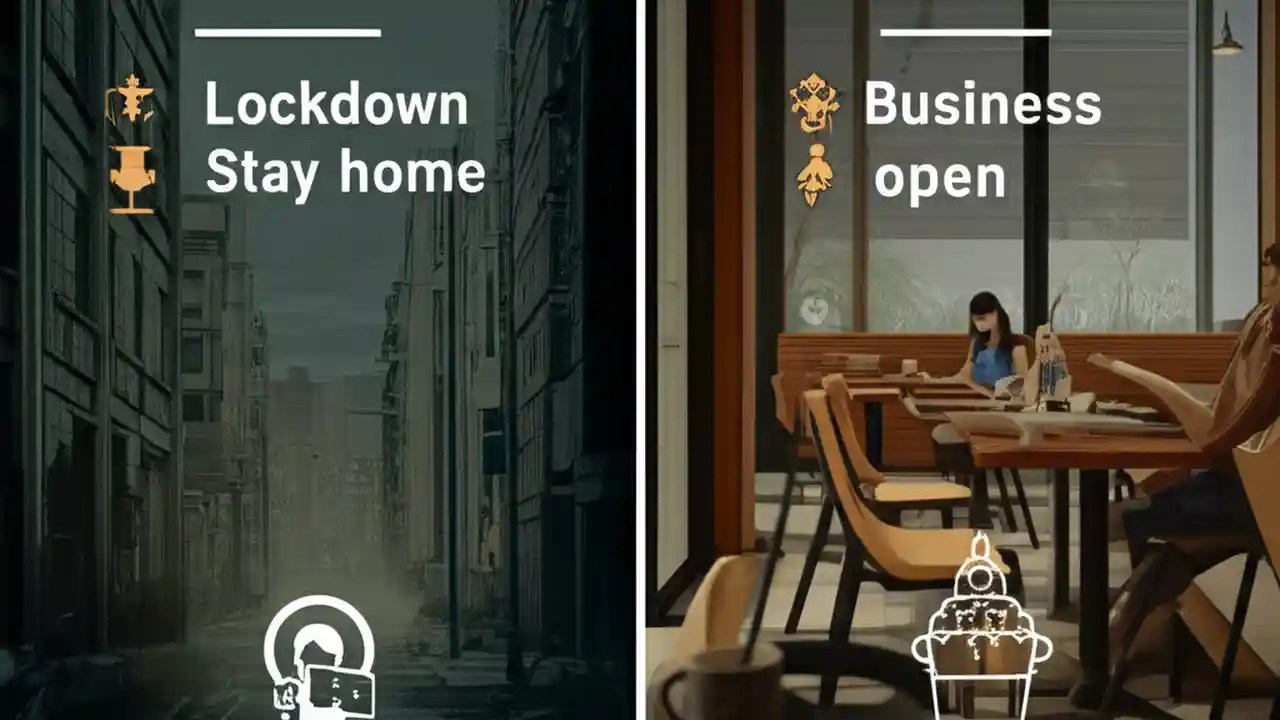 Lockdown
Stay home

Business
open