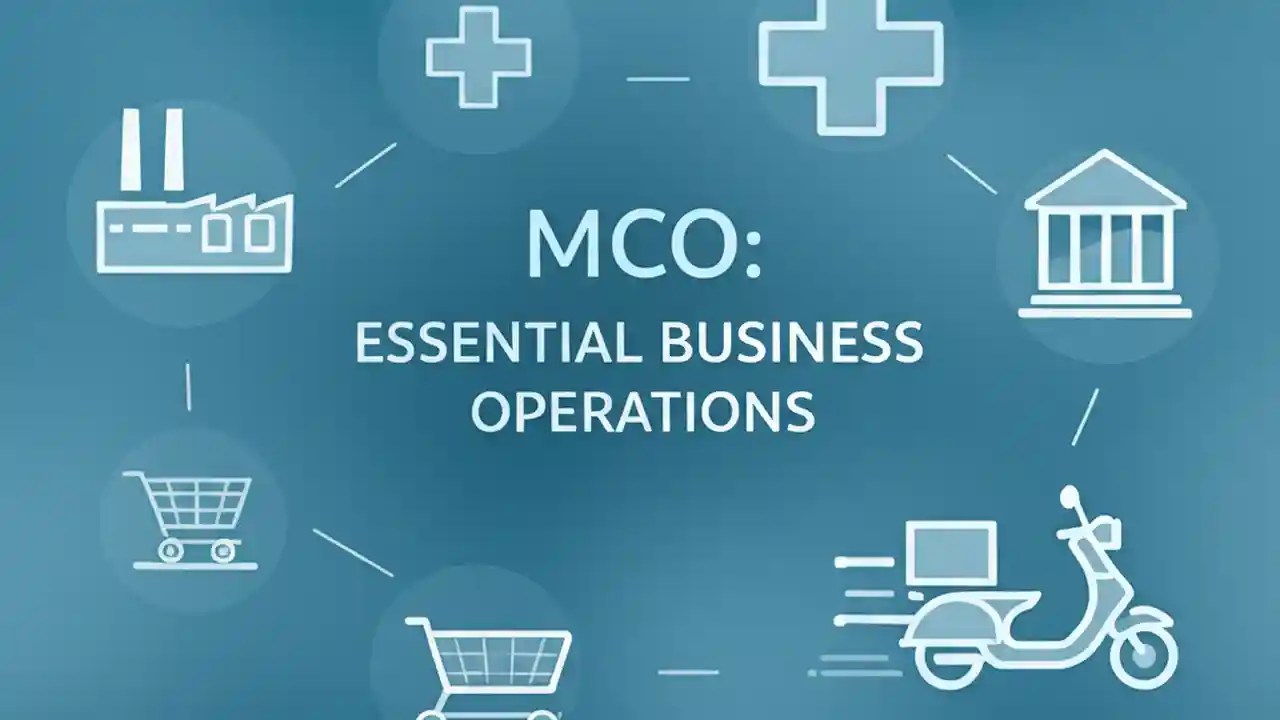 MCO:
ESSENTIAL BUSINESS OPERATIONS