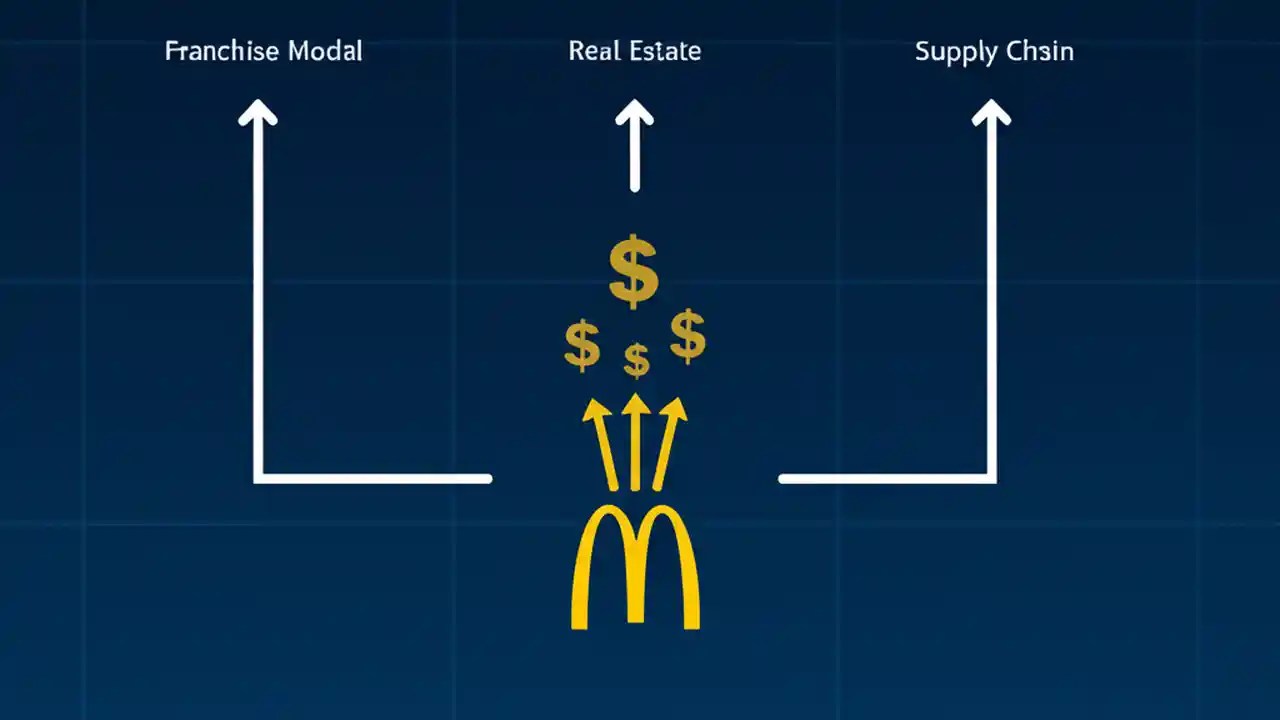 Franchise Modal

Real Estate

Supply Chsin

$

$ $ $