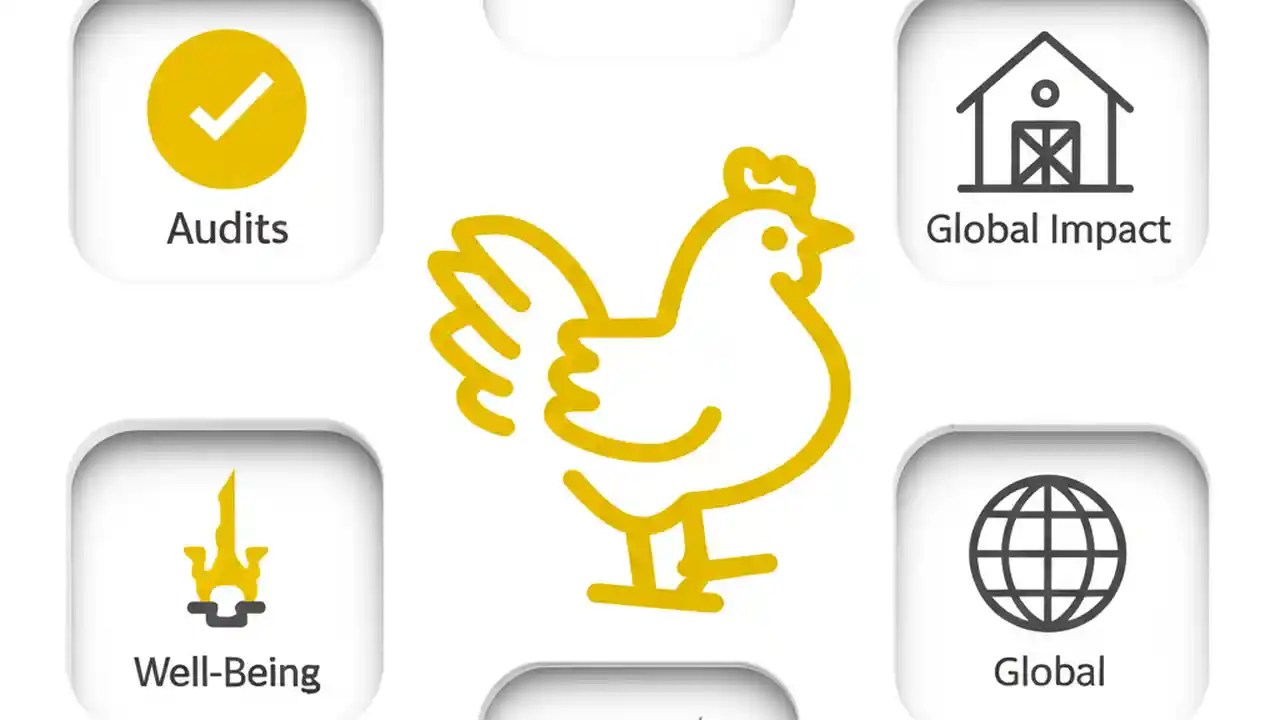 Audits

Global Impact

Well-Being

Global