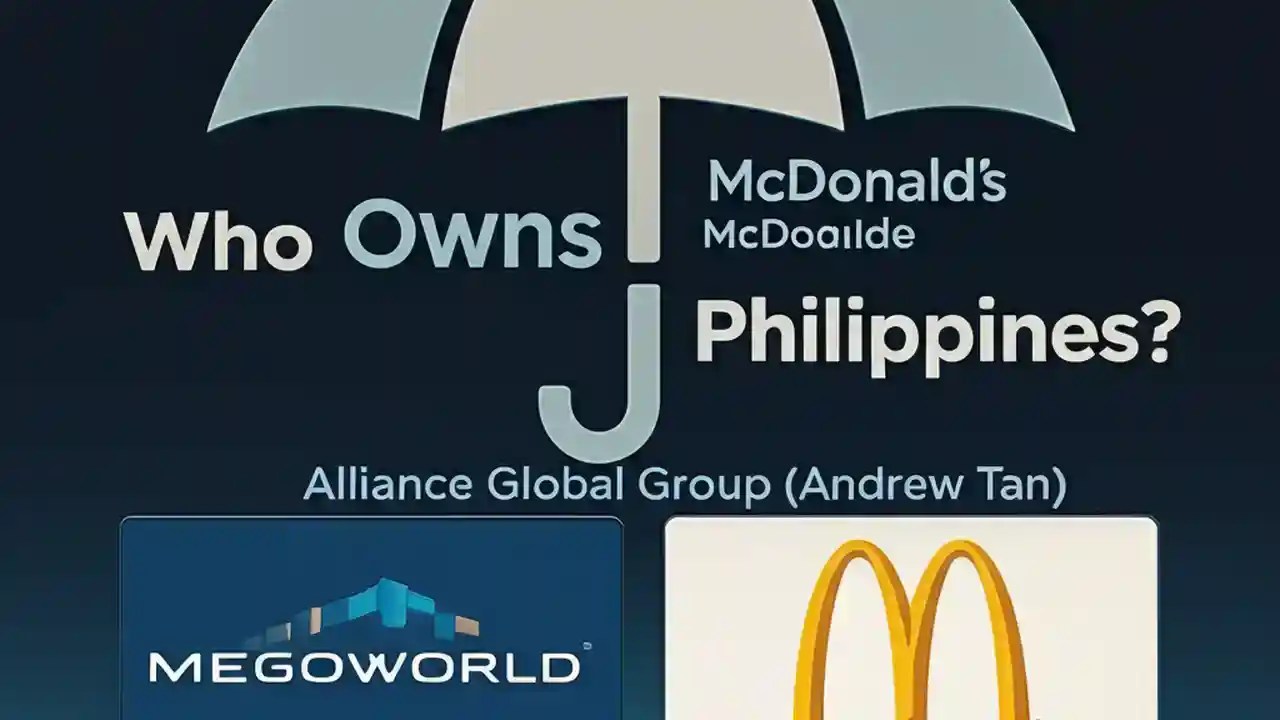 Who Owns McDonald's McDoailde Philippines?

Alliance Global Group (Andrew Tan)

MEGOWORLD