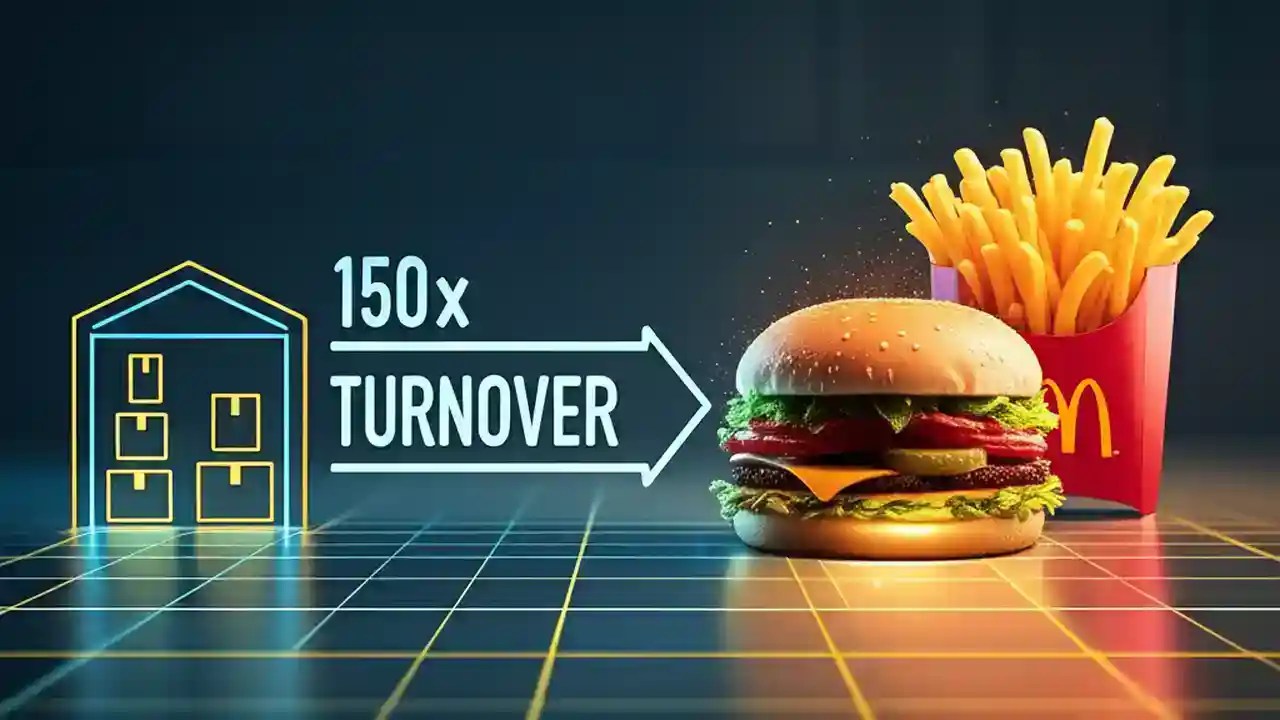 150x
TURNOVER