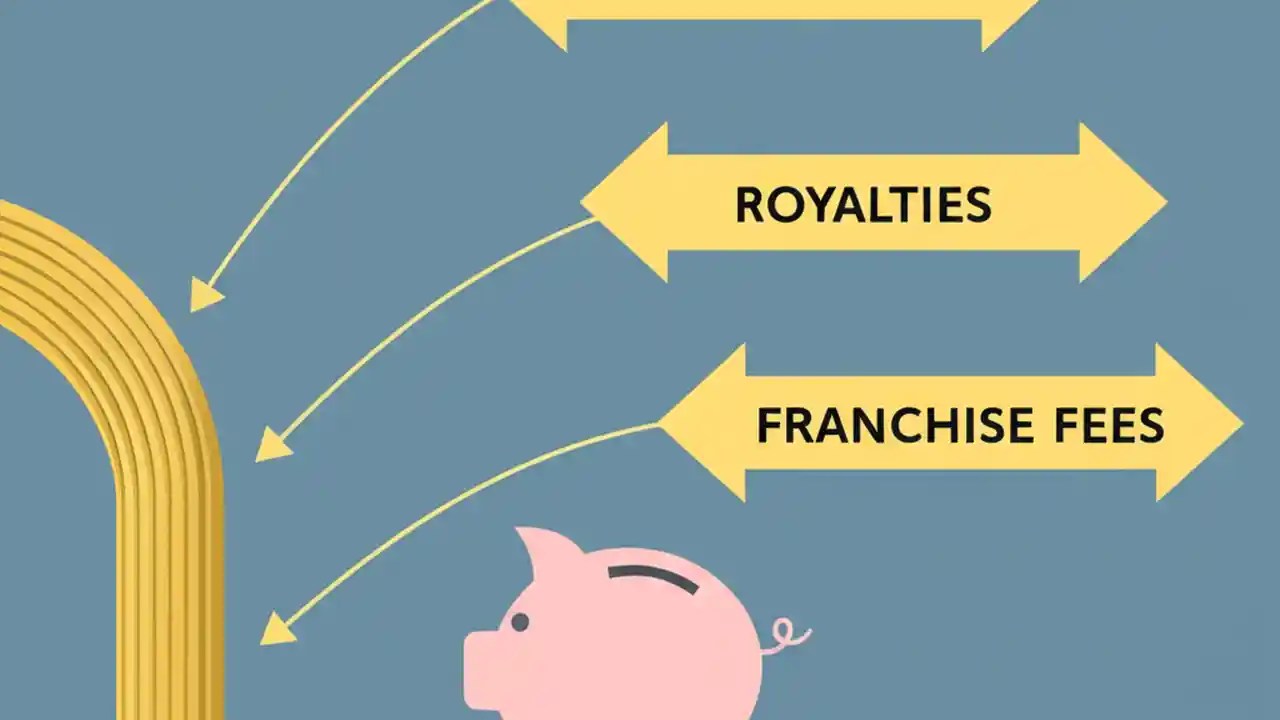 ROYALTIES

FRANCHISE FEES