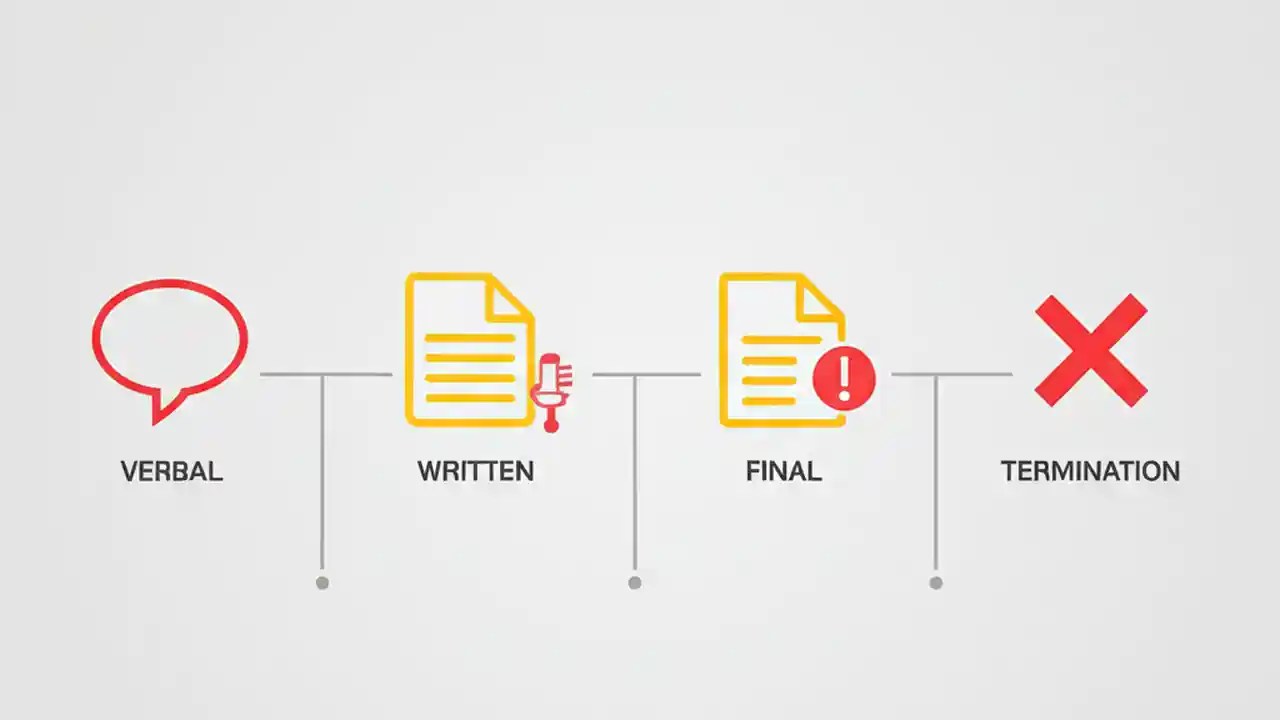 VERBAL

WRITTEN

FINAL

TERMINATION