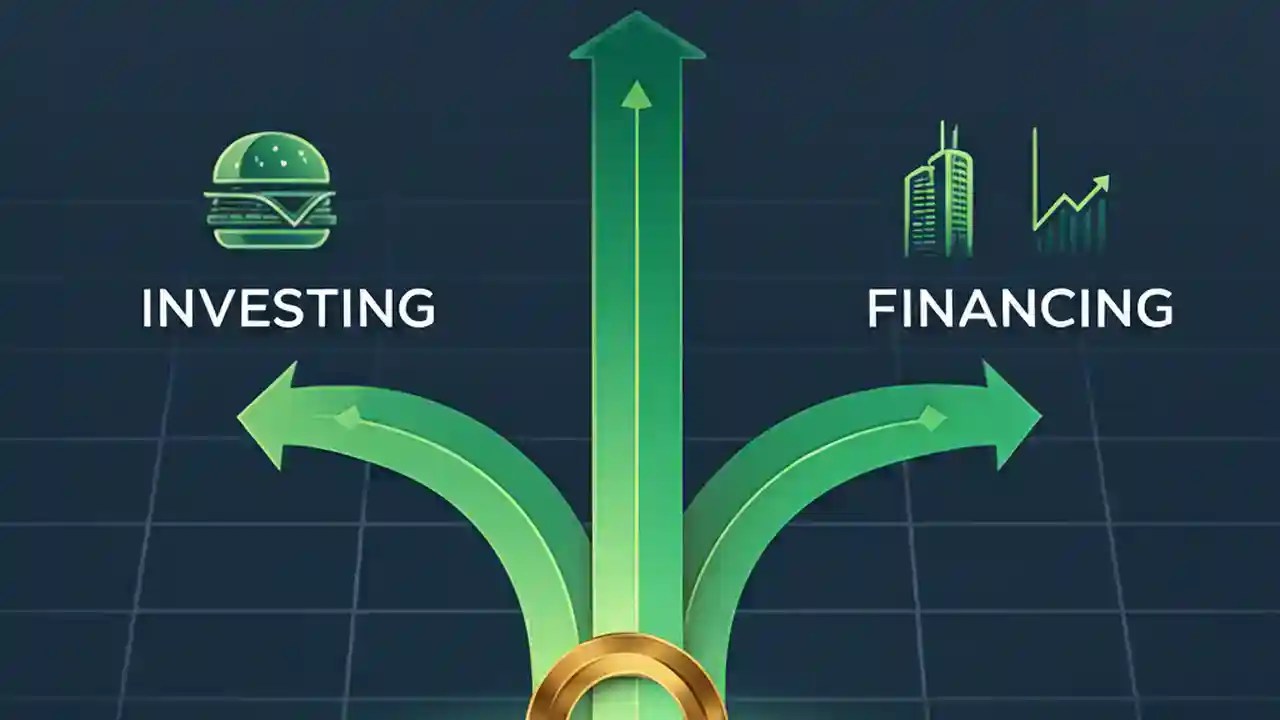 INVESTING

FINANCING