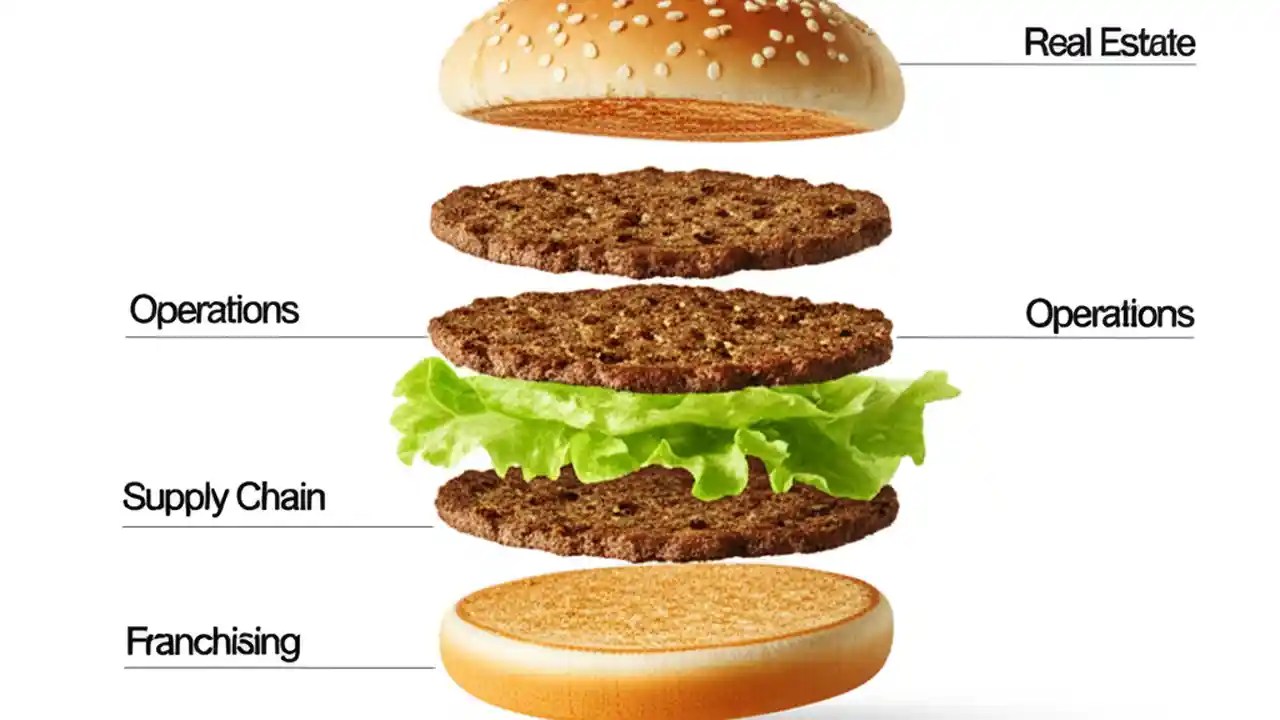 Real Estate

Operations

Operations

Supply Chain

Franchising