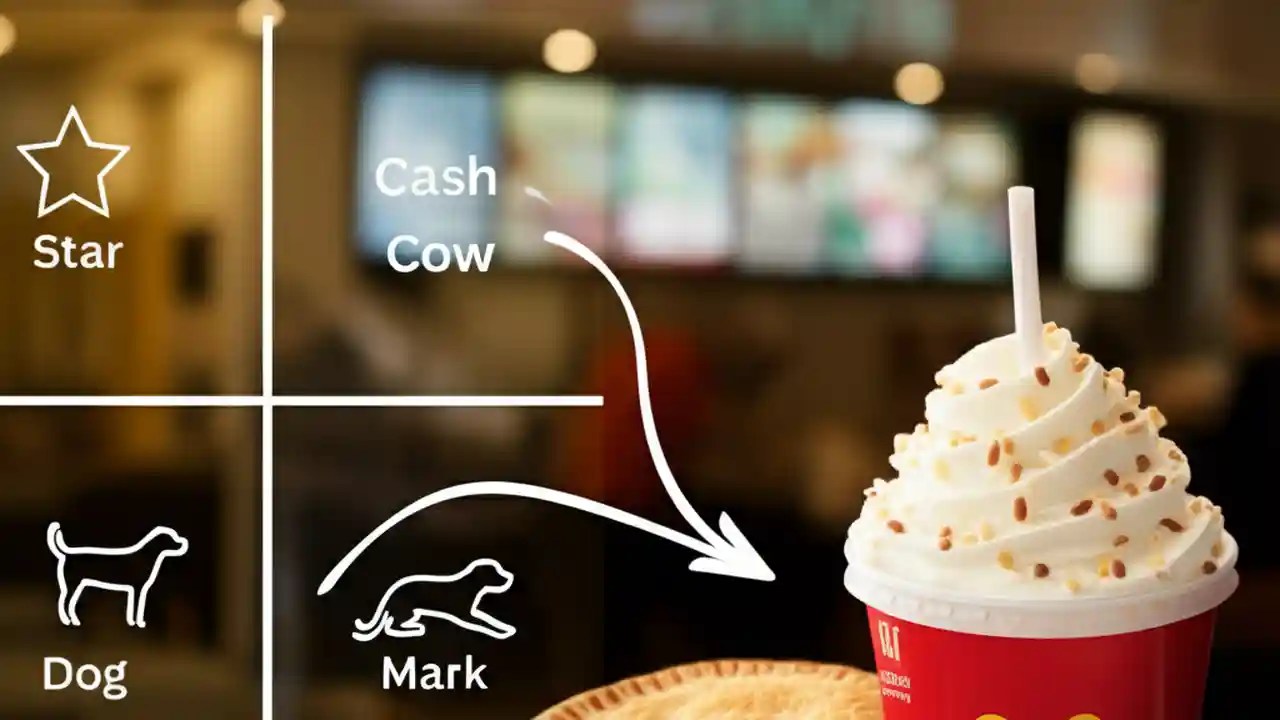 Star

Cash Cow

Dog

Mark