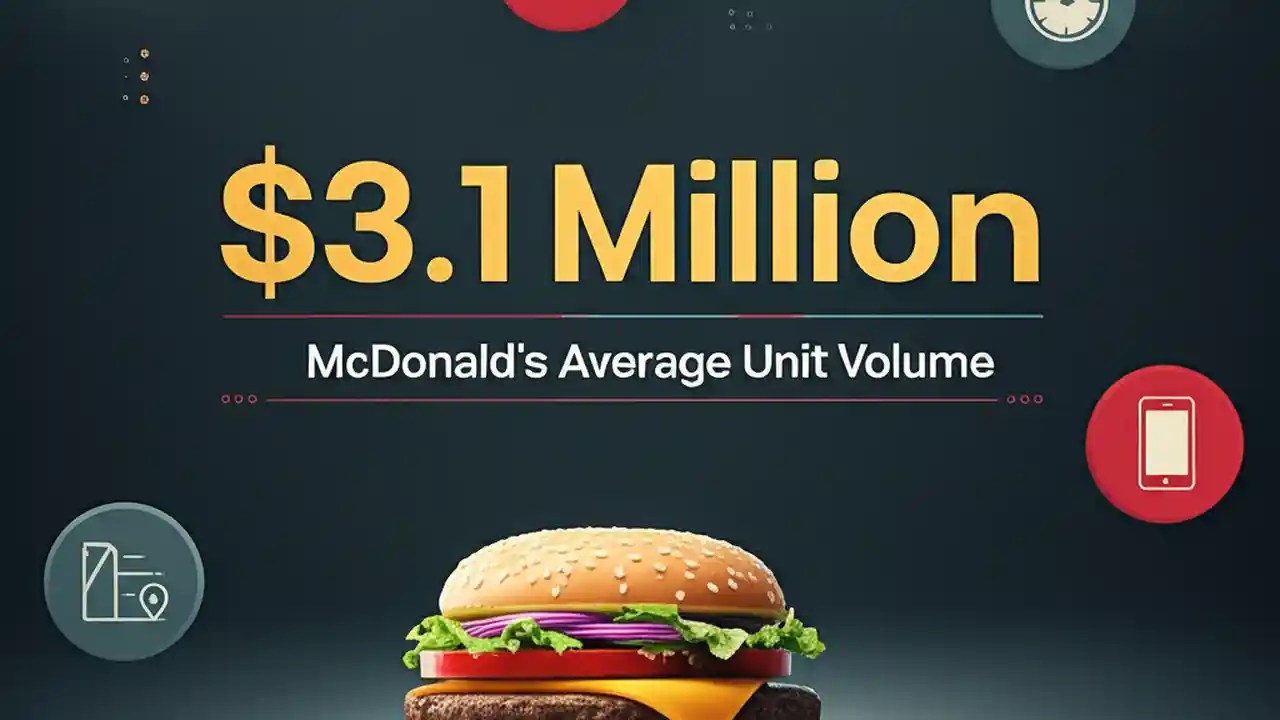 $3.1 Million

McDonald's Average Unit Volume