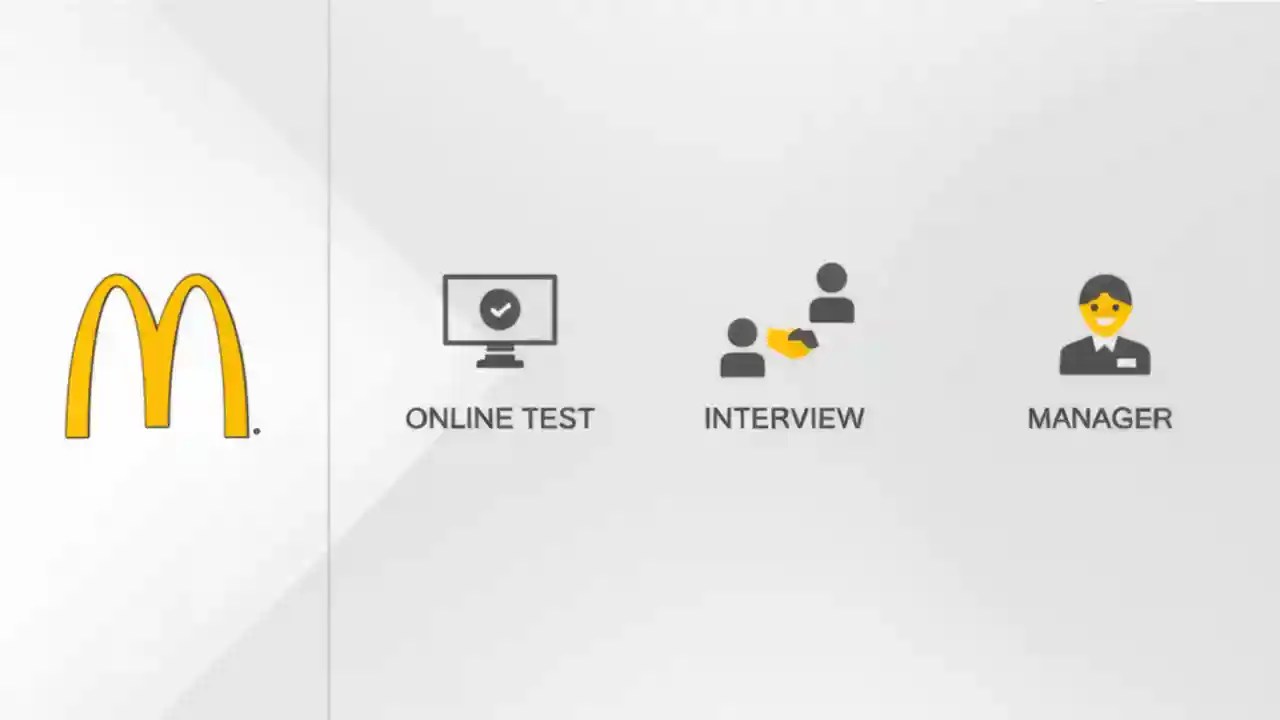 ONLINE TEST

INTERVIEW

MANAGER