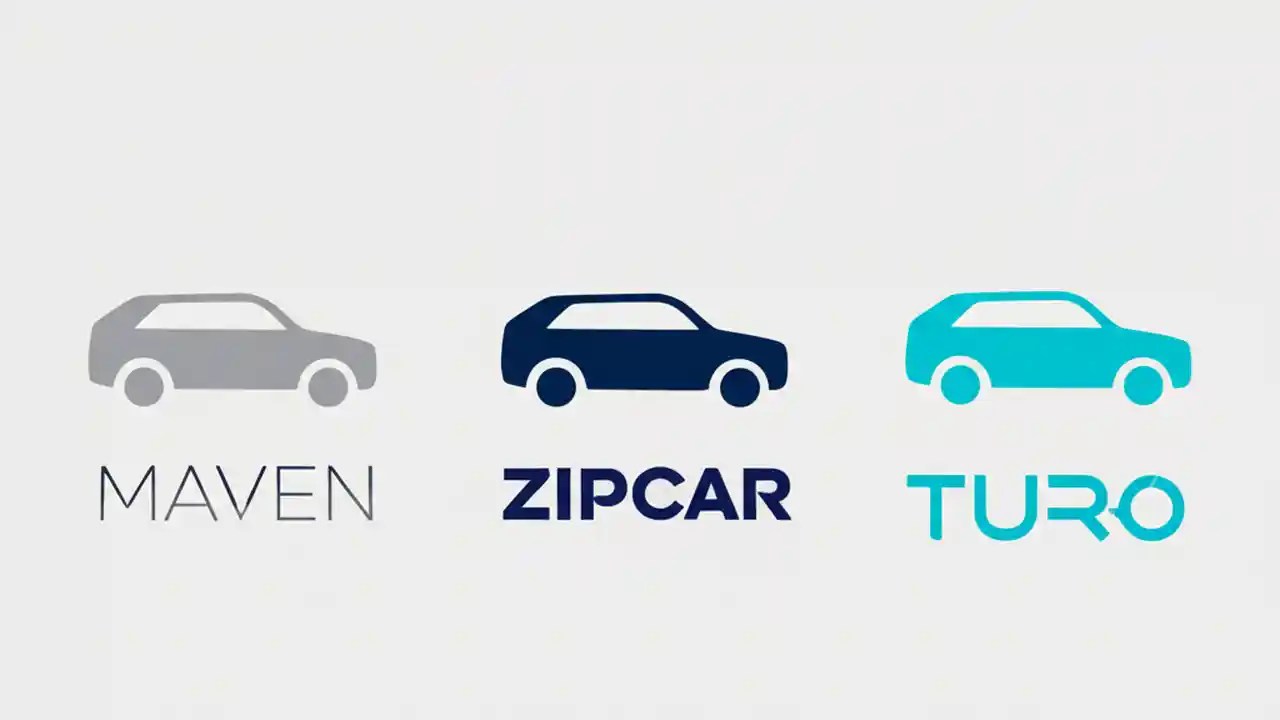 MAVEN

ZIPCAR

TURO