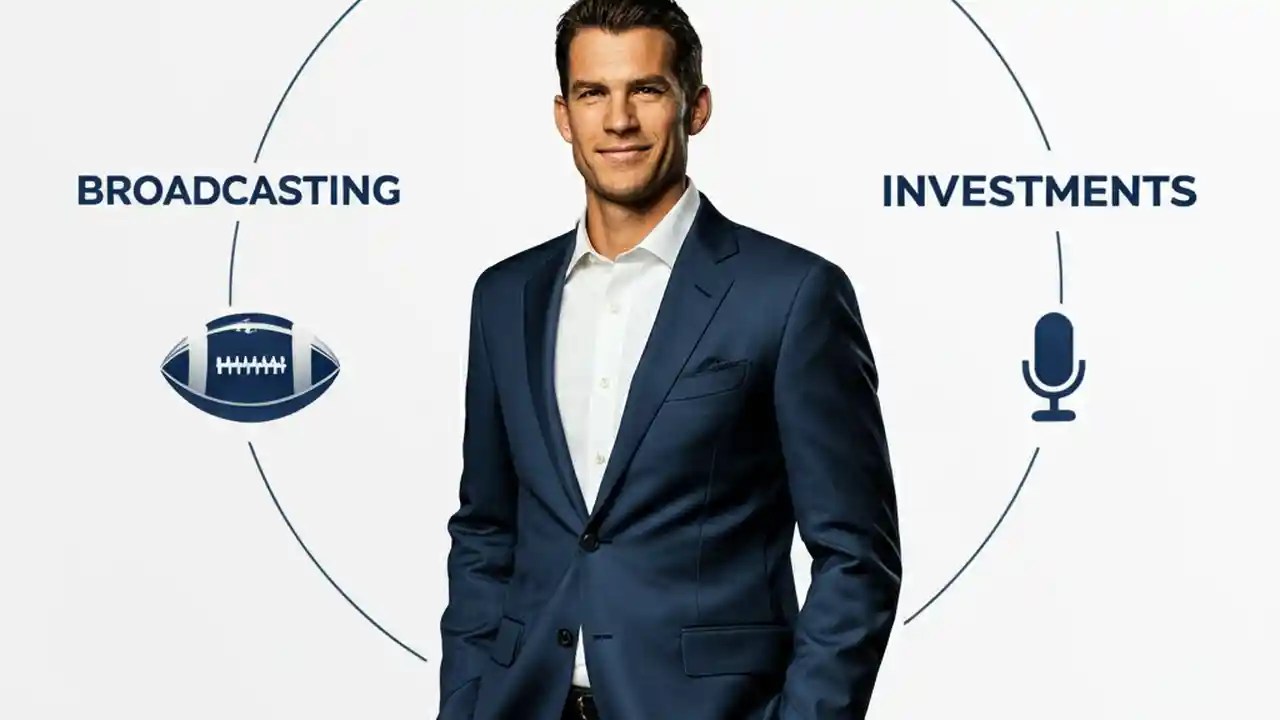 BROADCASTING

INVESTMENTS