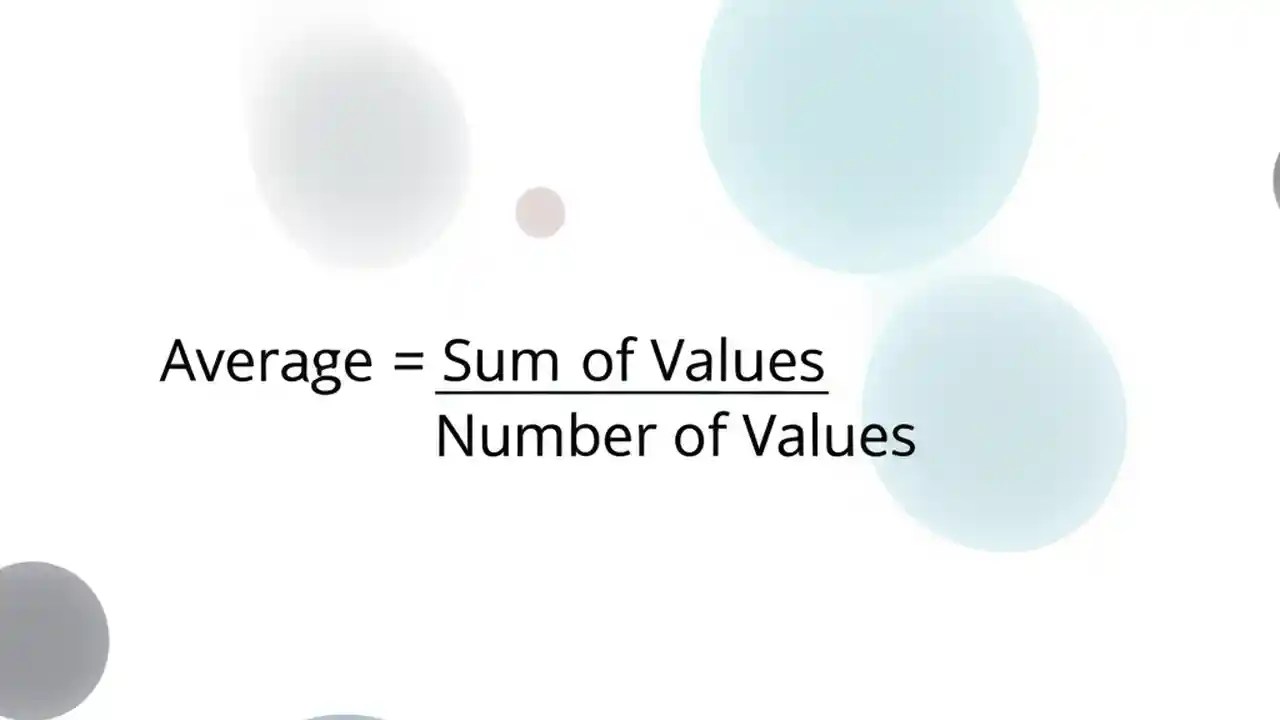 $\text{Average} = \frac{\text{Sum of Values}}{\text{Number of Values}}$