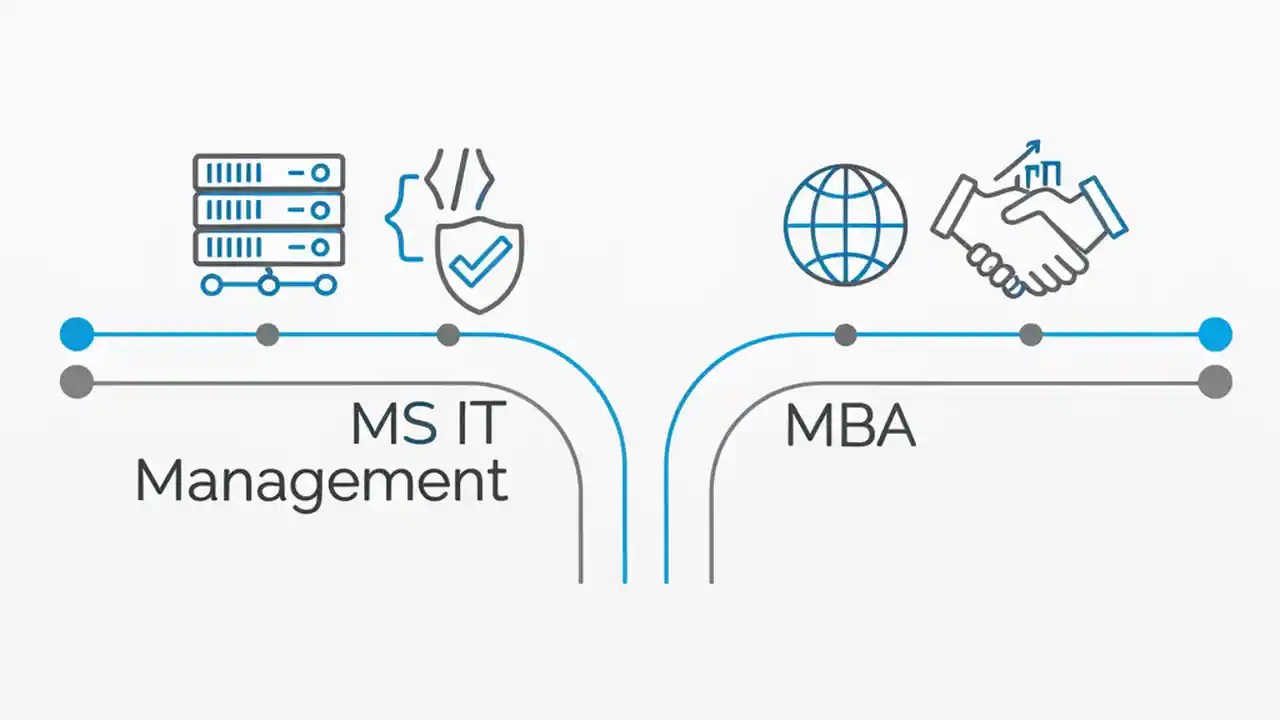 MS IT Management

MBA