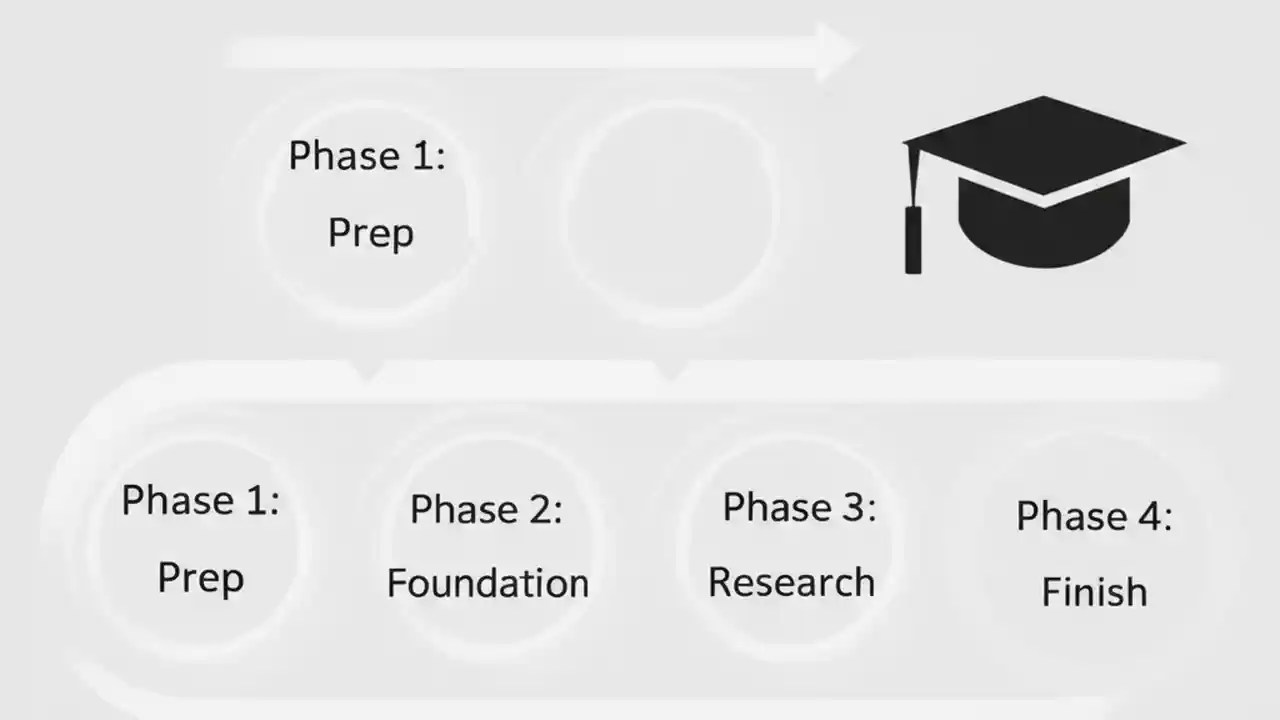 Phase 1:
Prep

Phase 1:
Prep

Phase 2:
Foundation

Phase 3:
Research

Phase 4:
Finish