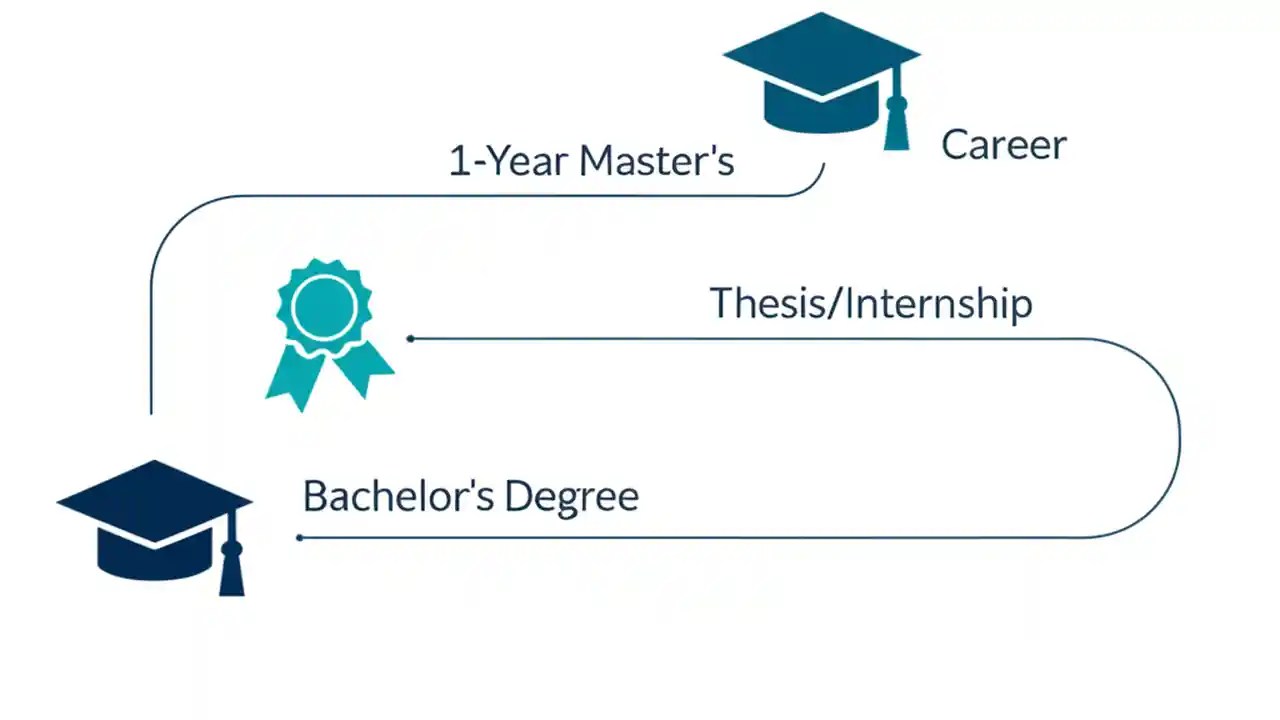 1-Year Master's

Career

Thesis/Internship

Bachelor's Degree