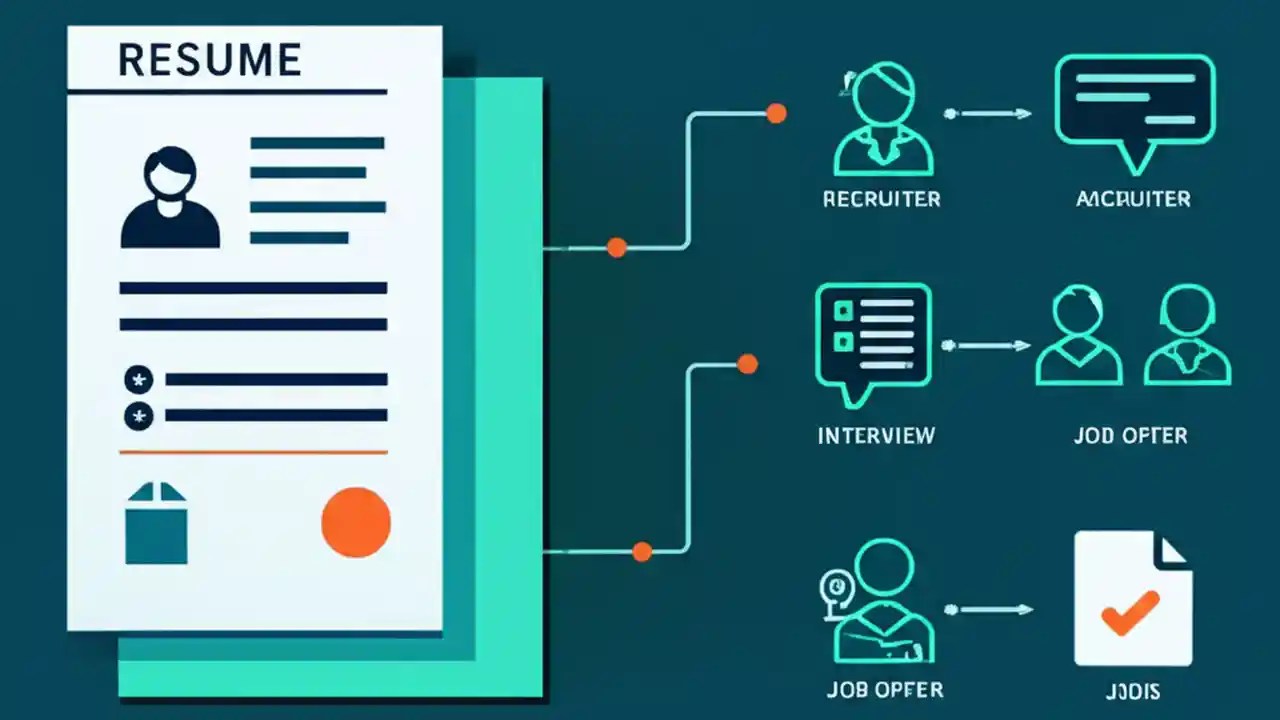 RESUME

RECRUITER

ACRUITER

INTERVIEW

JOD OFFER

JOB OPFER

JODIS