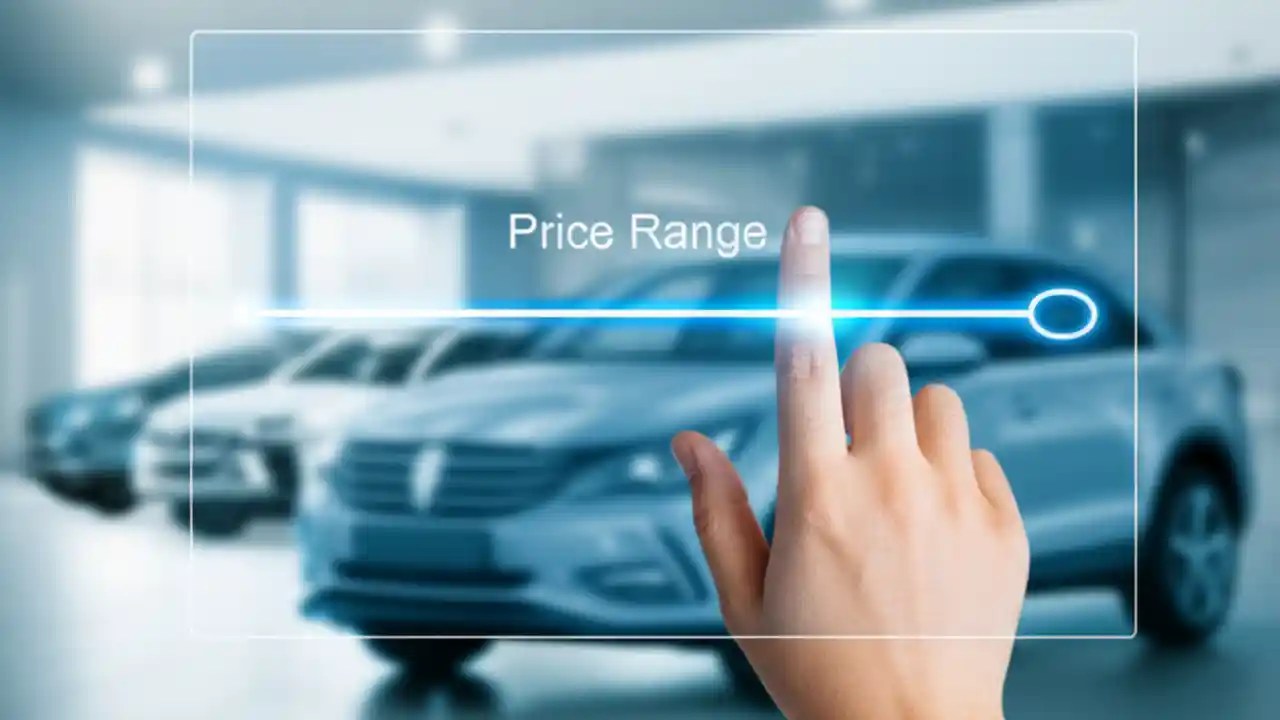 Price Range