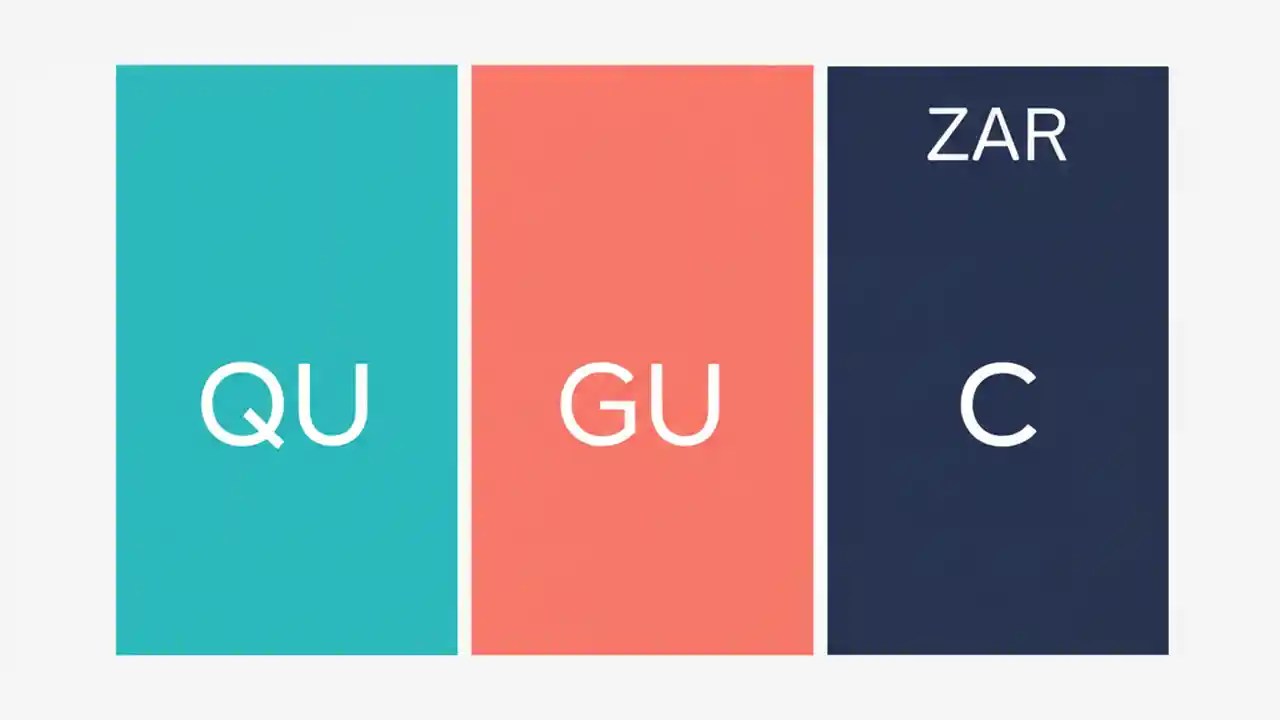 QU

GU

ZAR

C