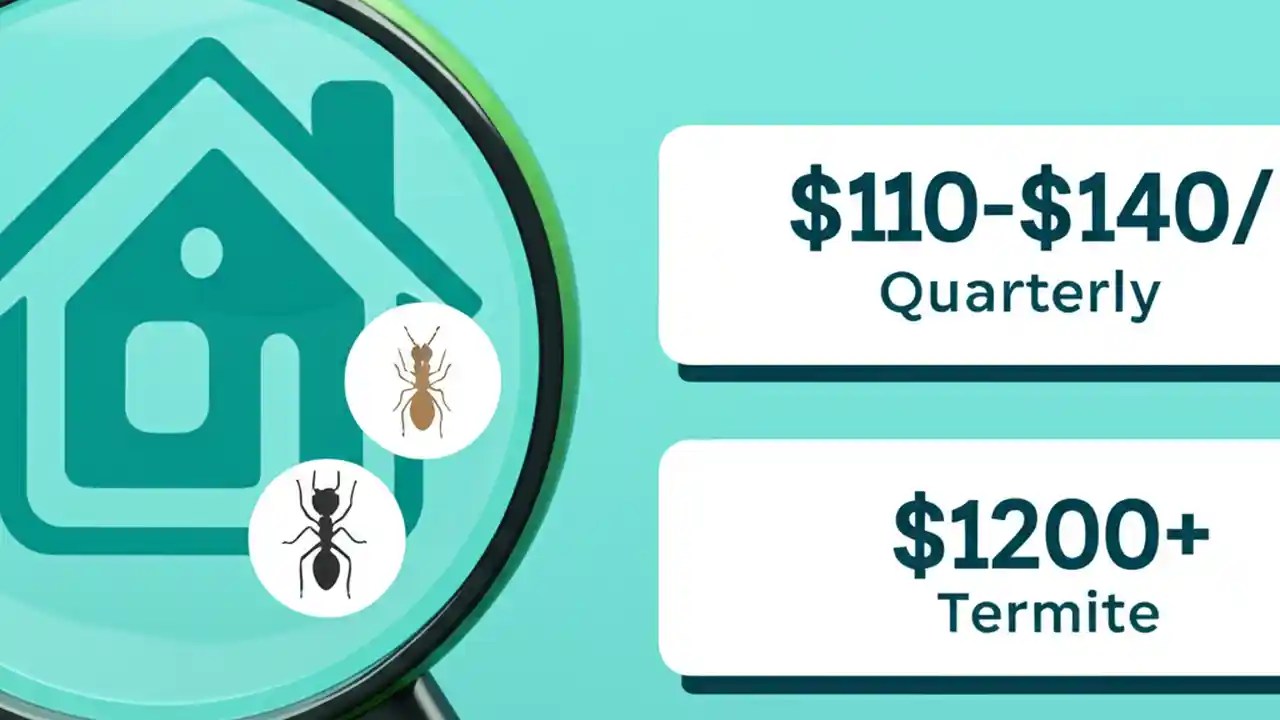 \$110-\$140/
Quarterly

\$1200+
Termite