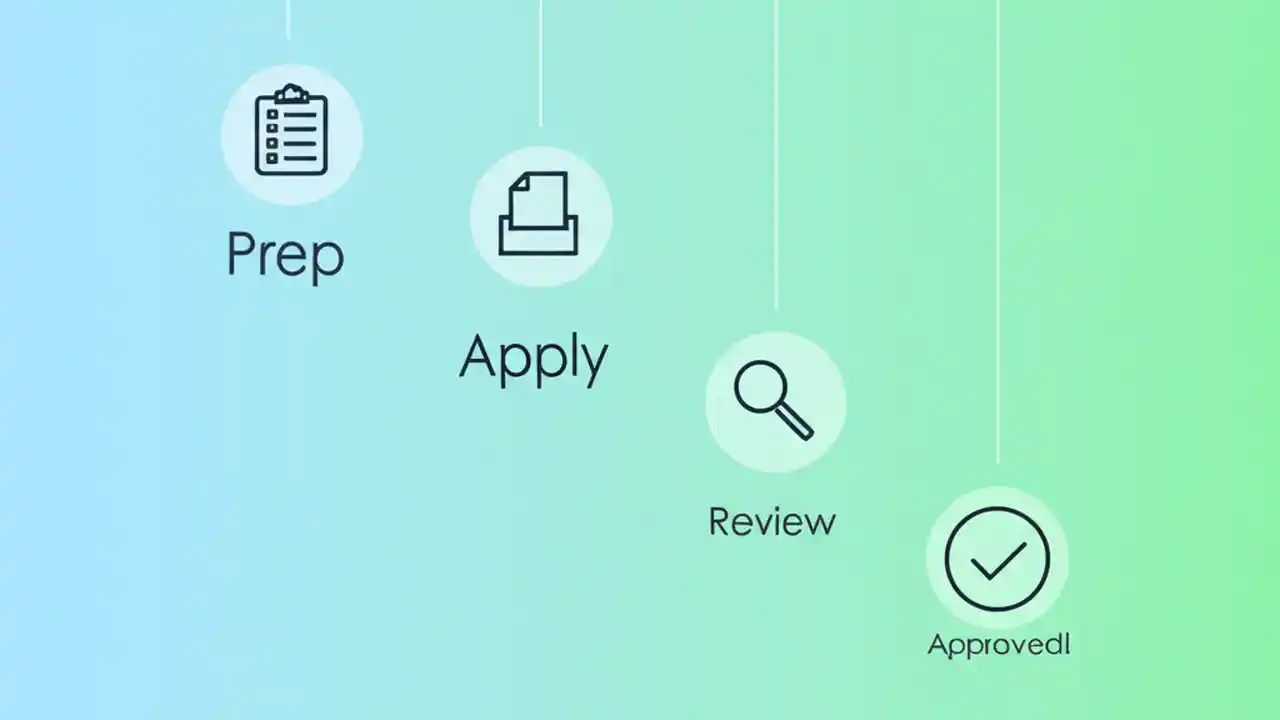 Prep

Apply

Review

Approved!