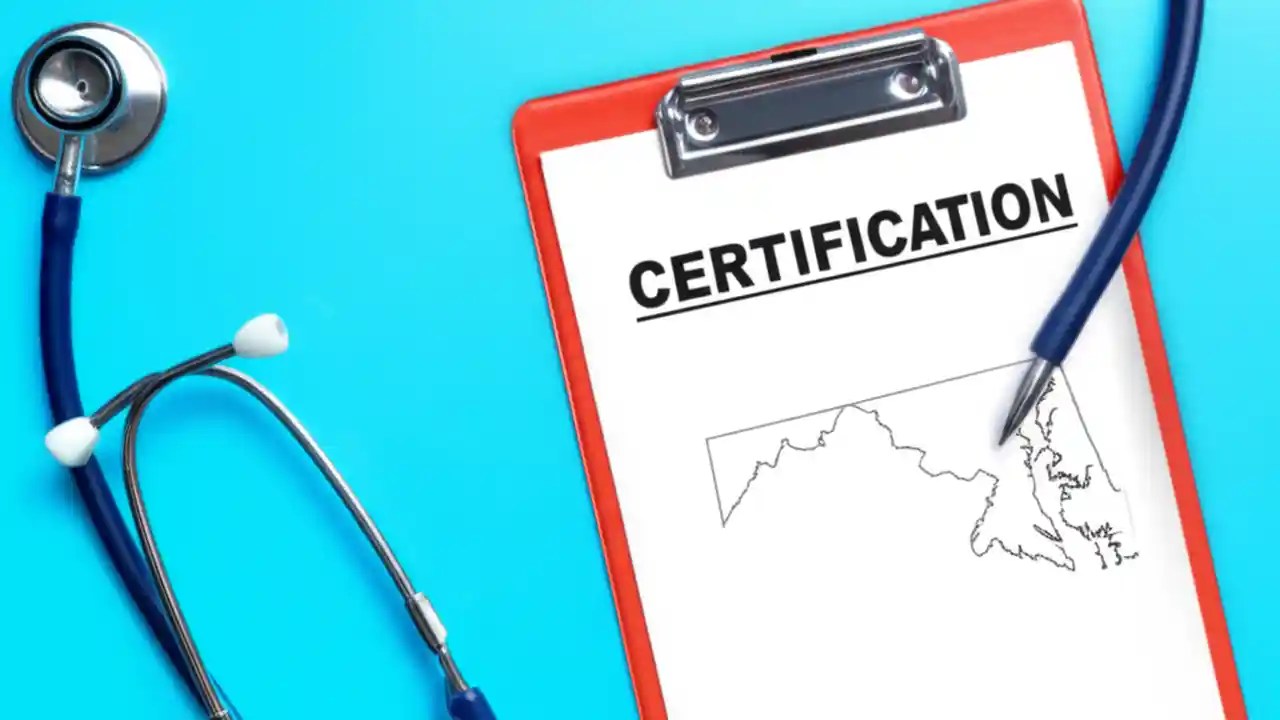 CERTIFICATION