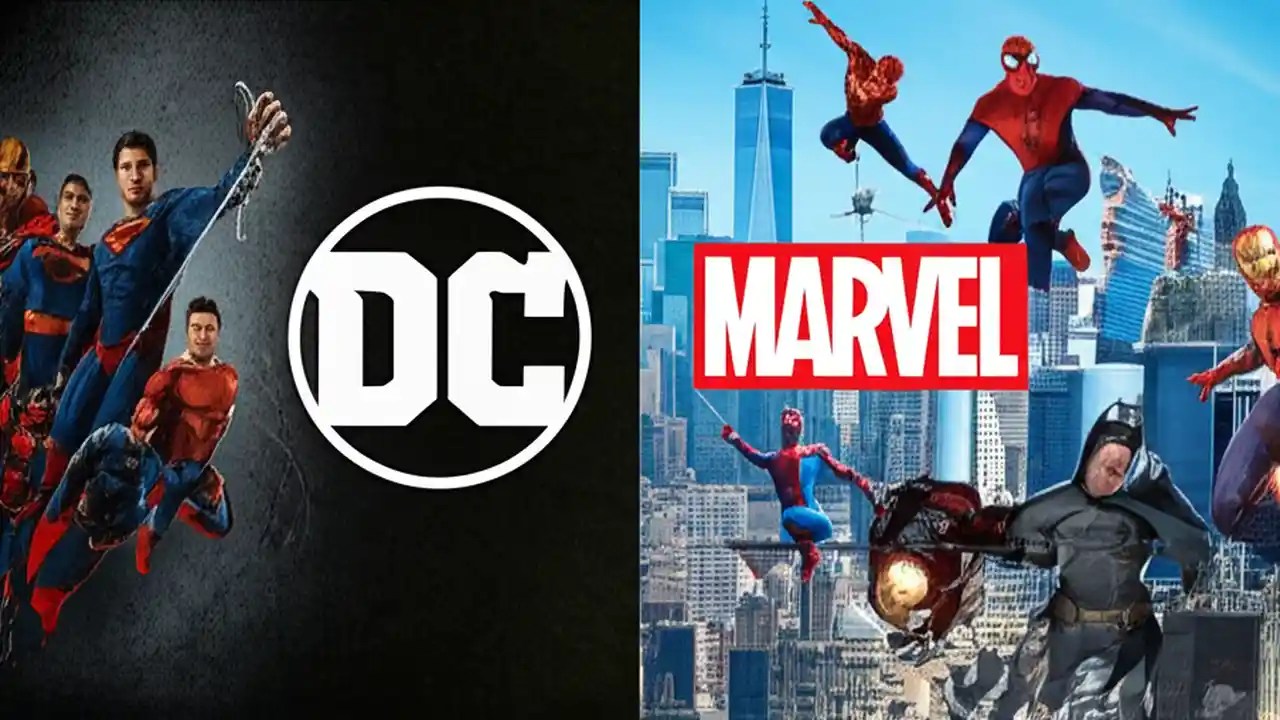 DC

MARVEL